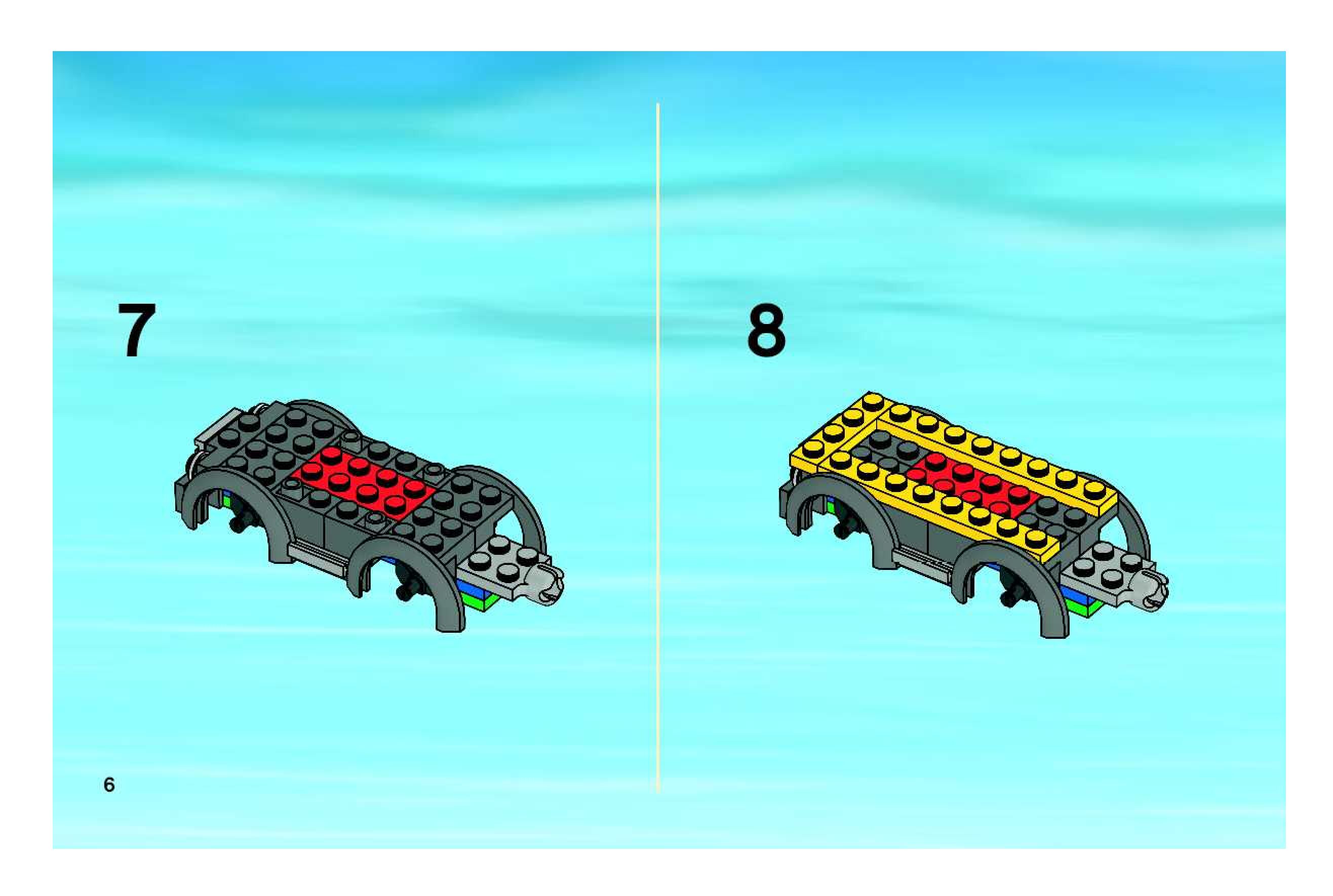 7

8

6