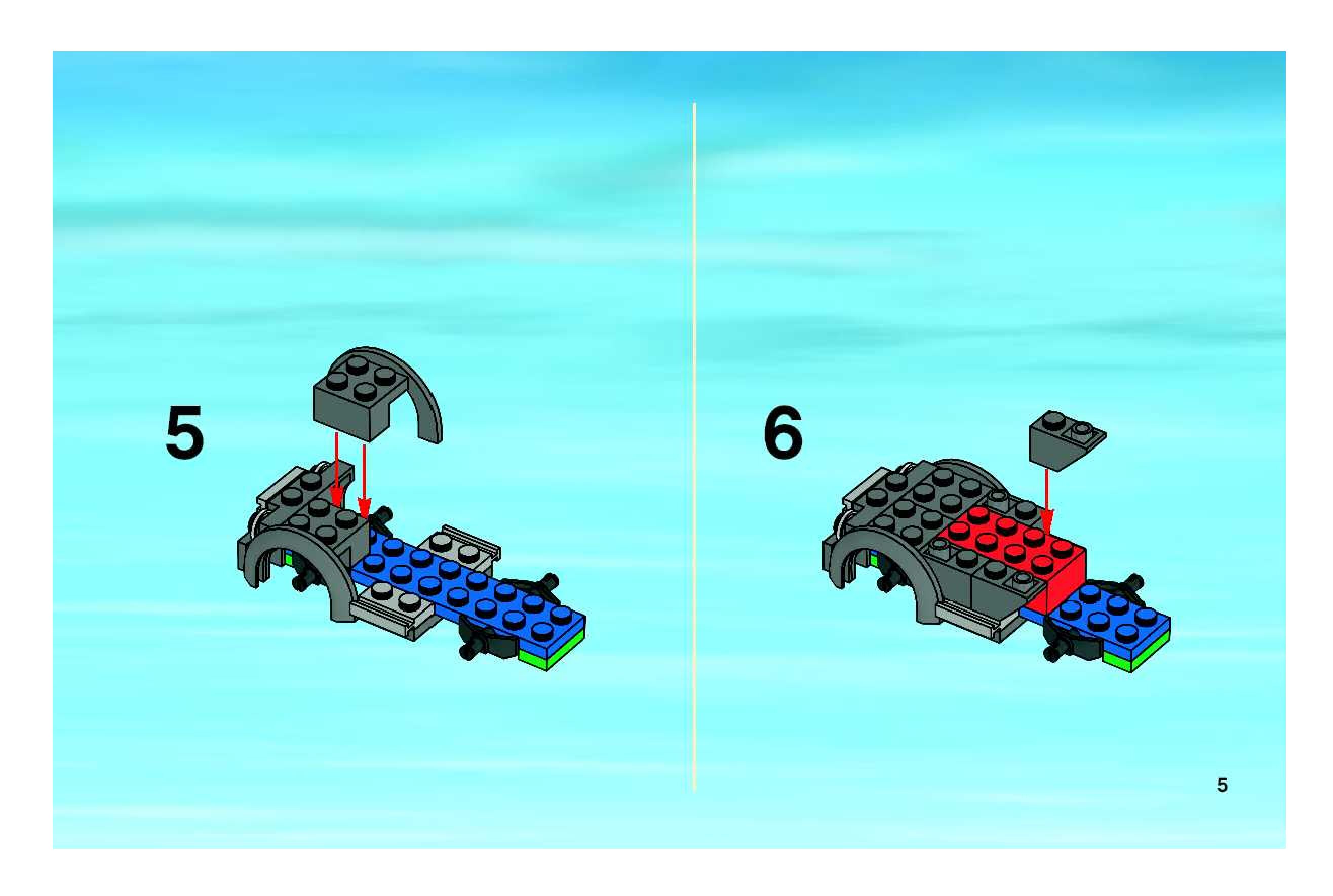 5

6

5