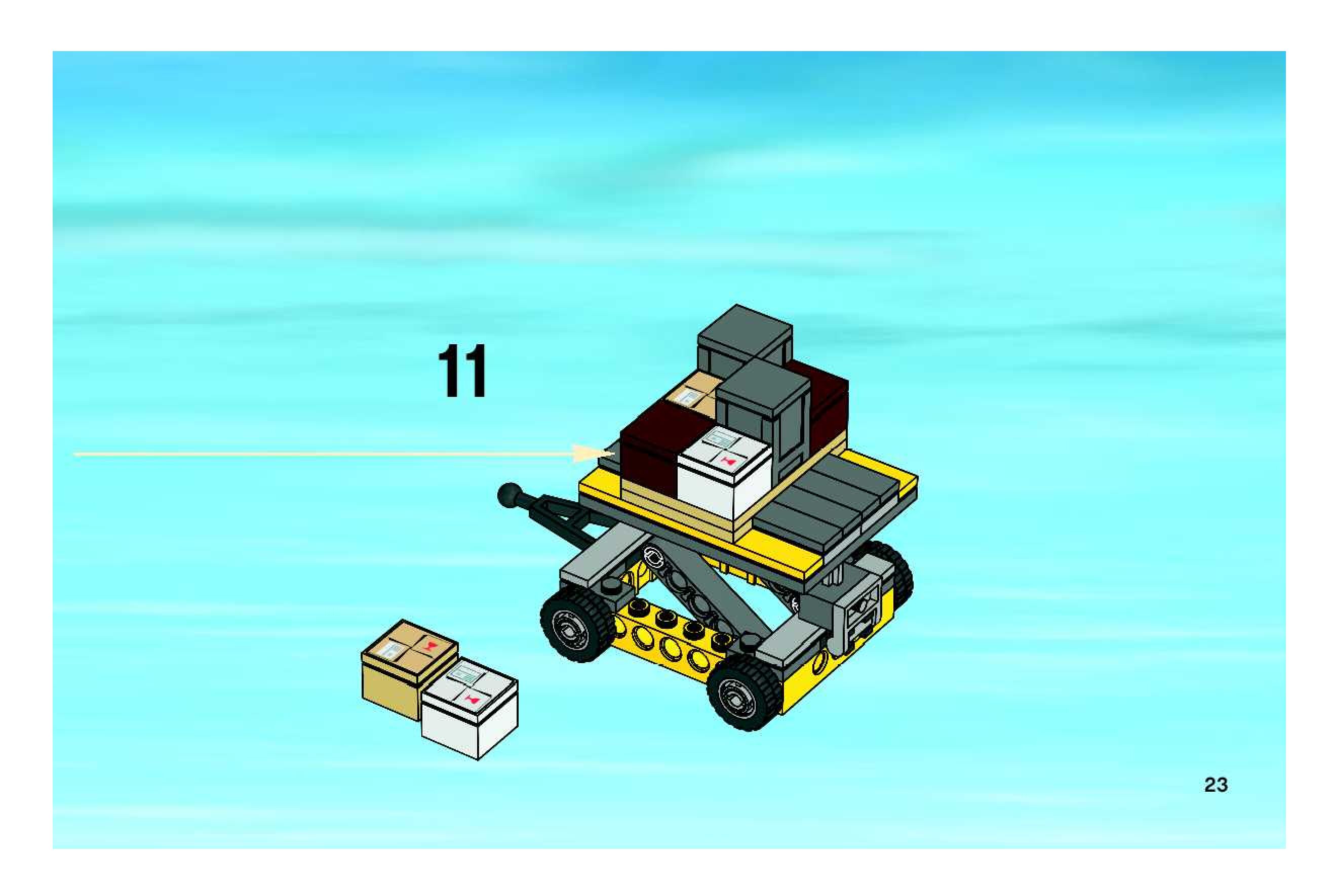 11

23