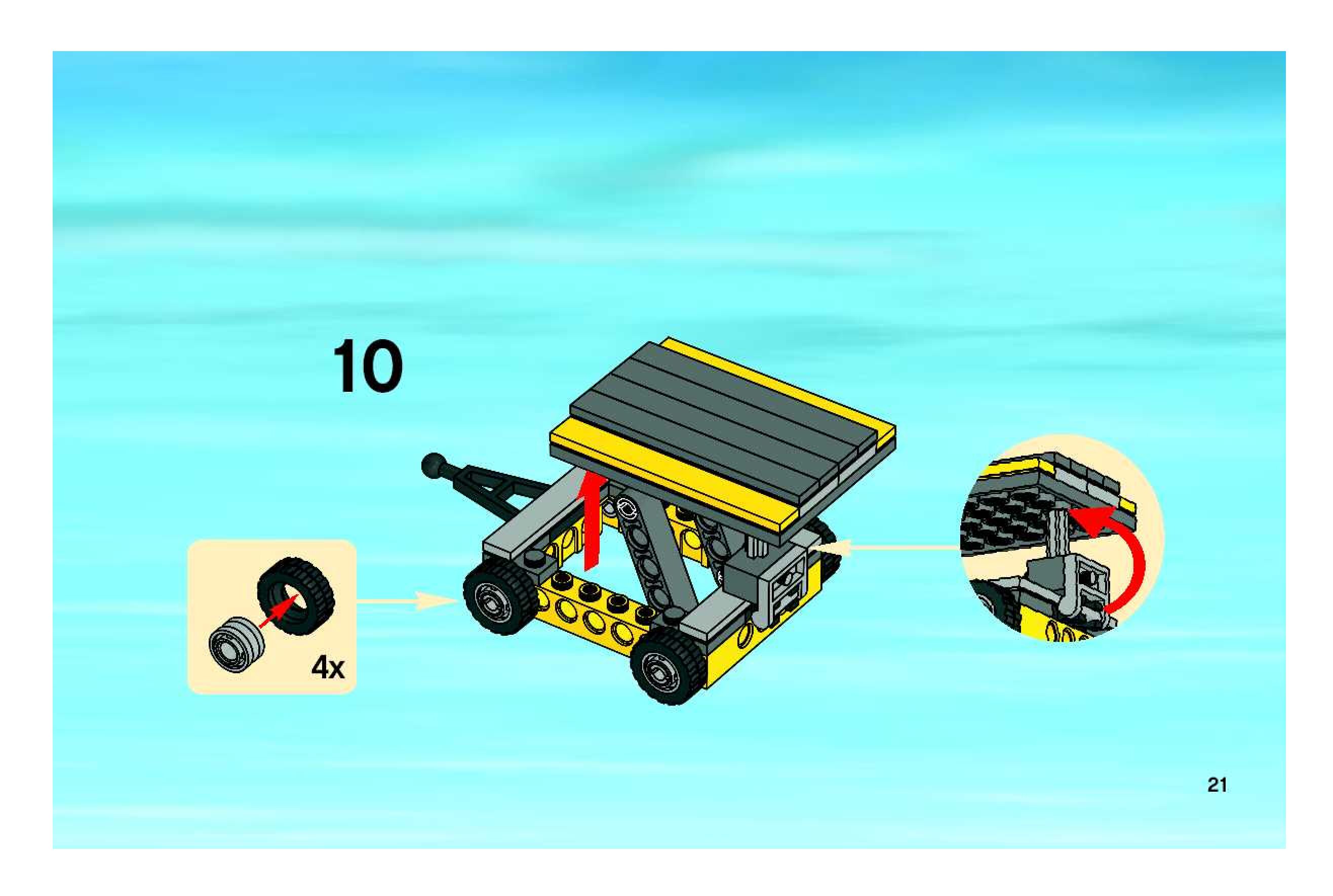 10

4x

21