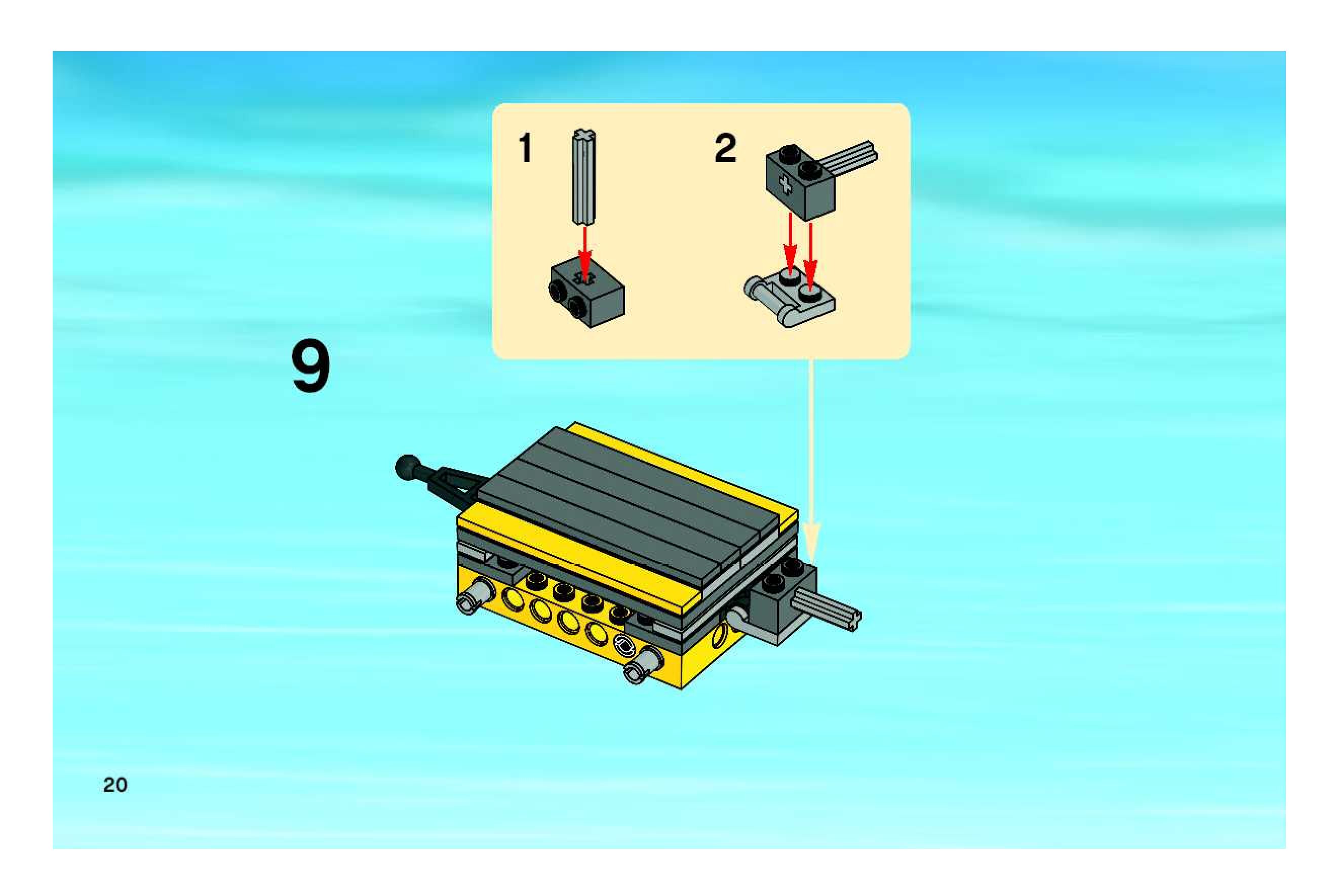 1

2

9

20