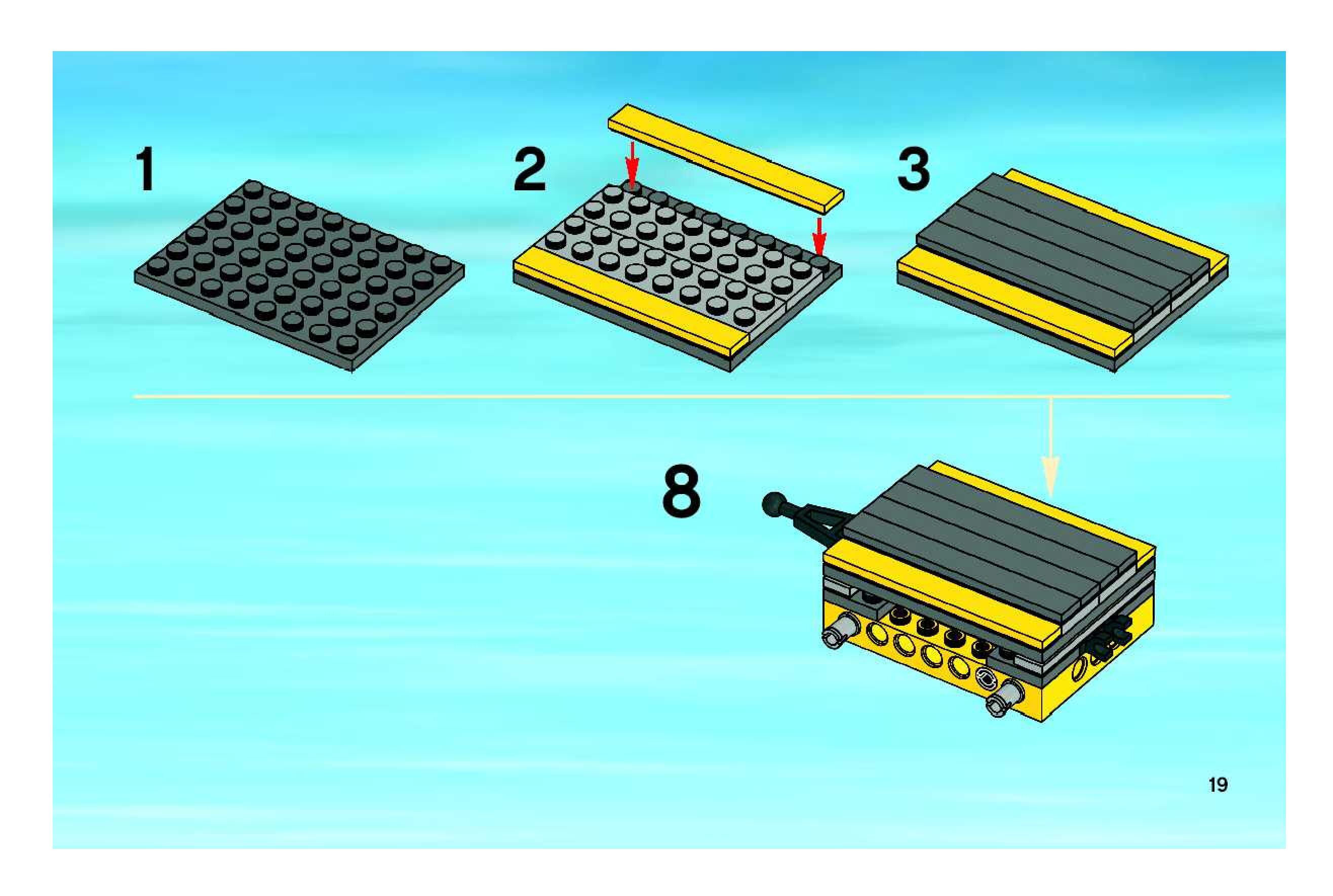 1

2

3

8

19