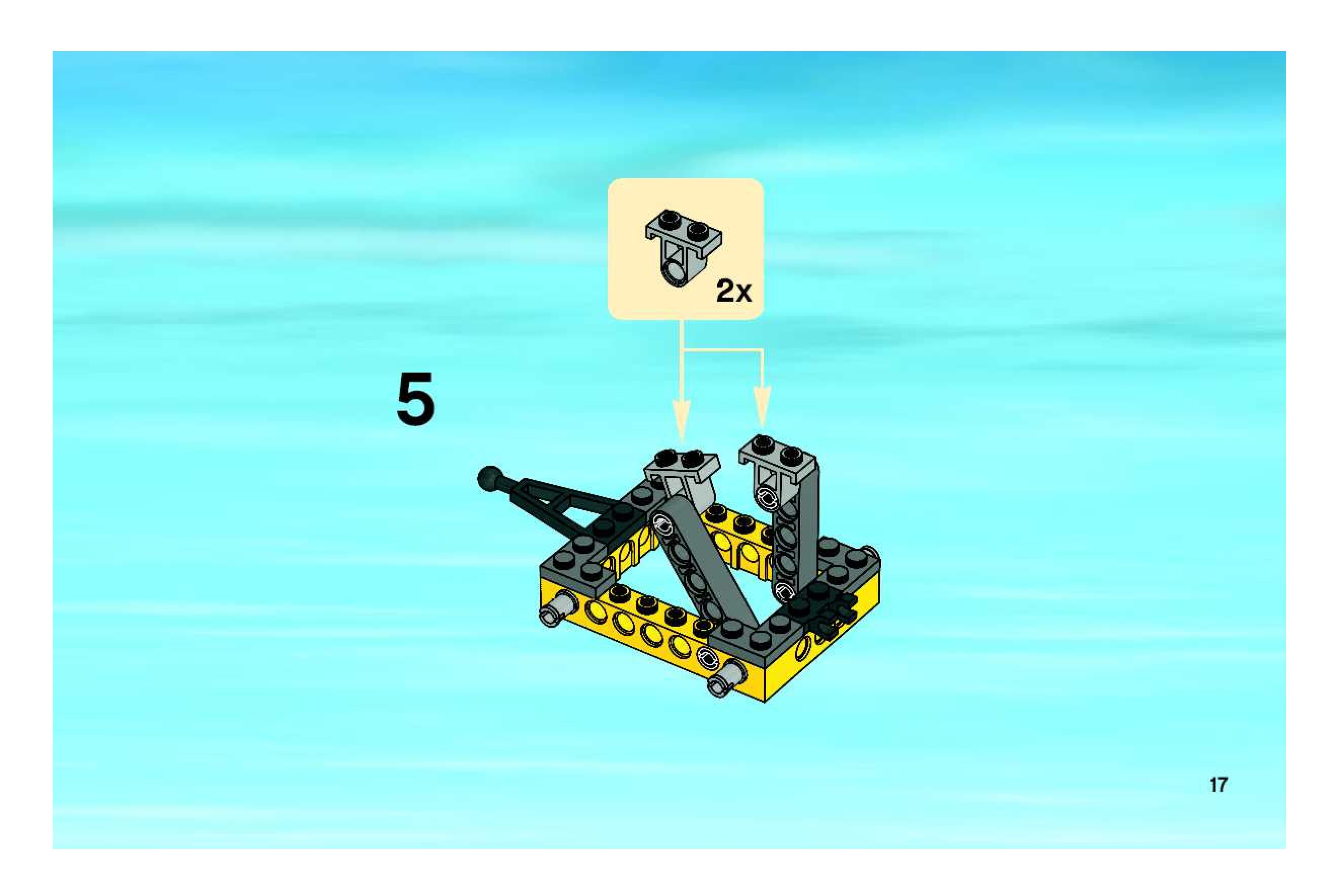 2x

5

17