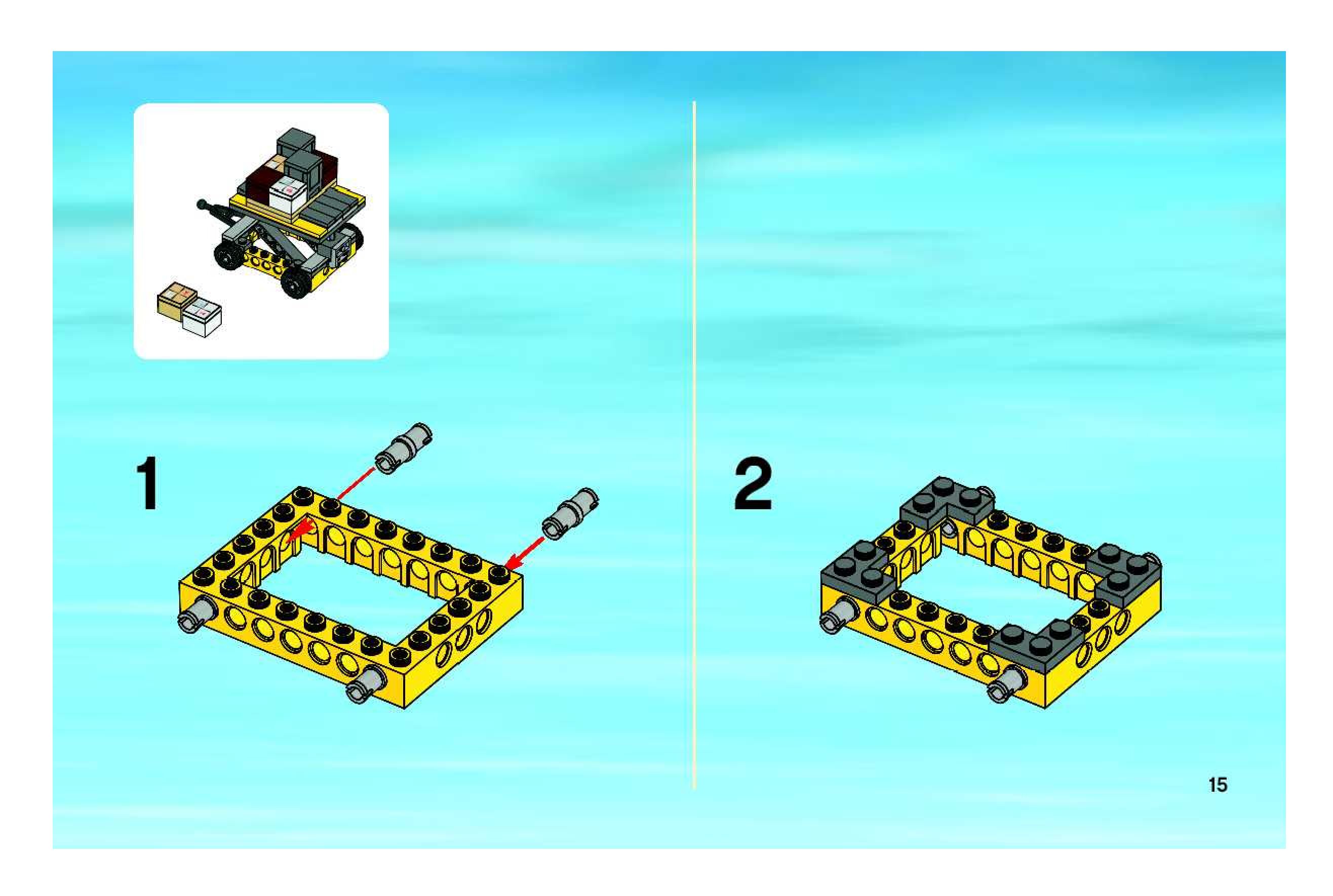 1

2

15