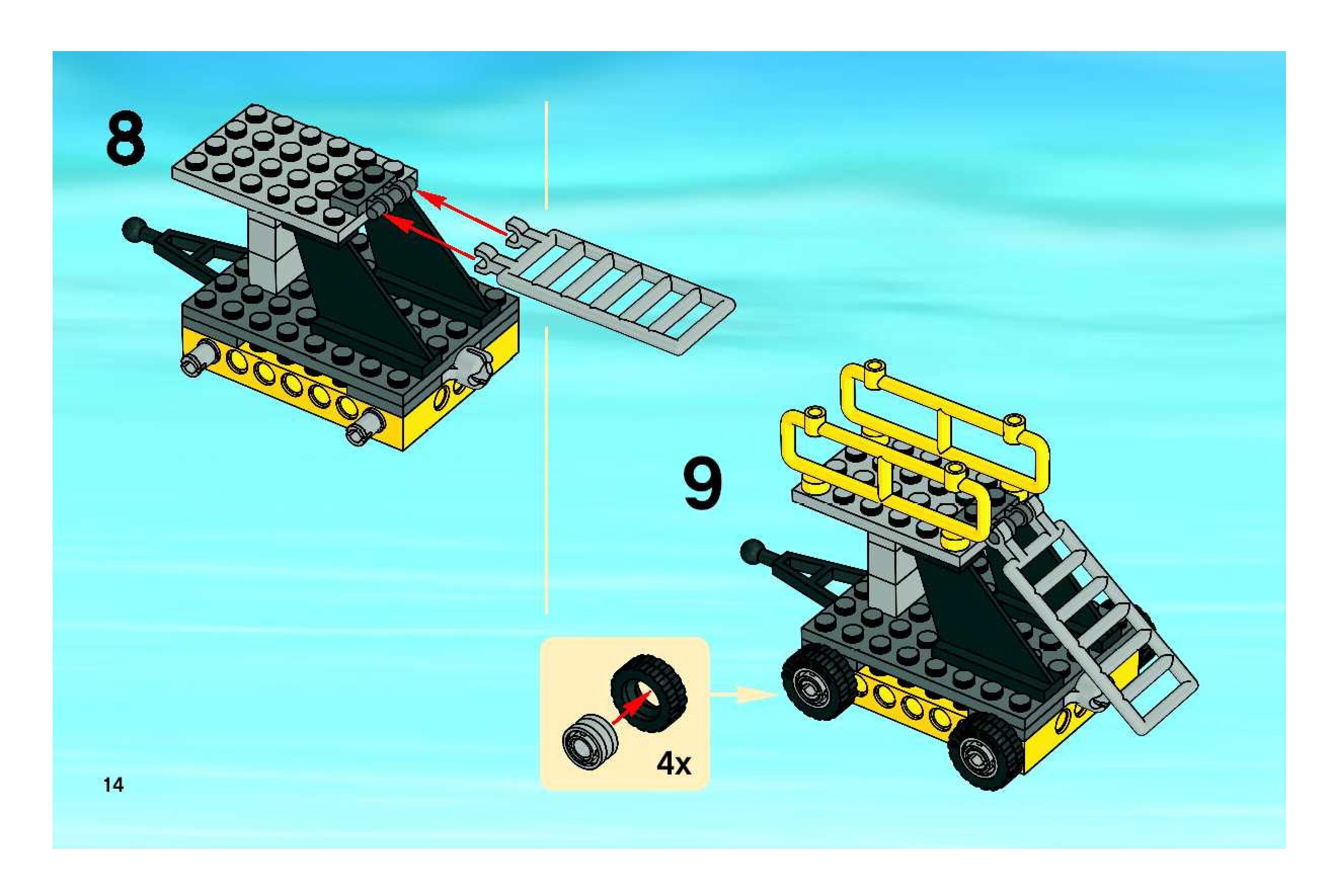 8

9

4x

14