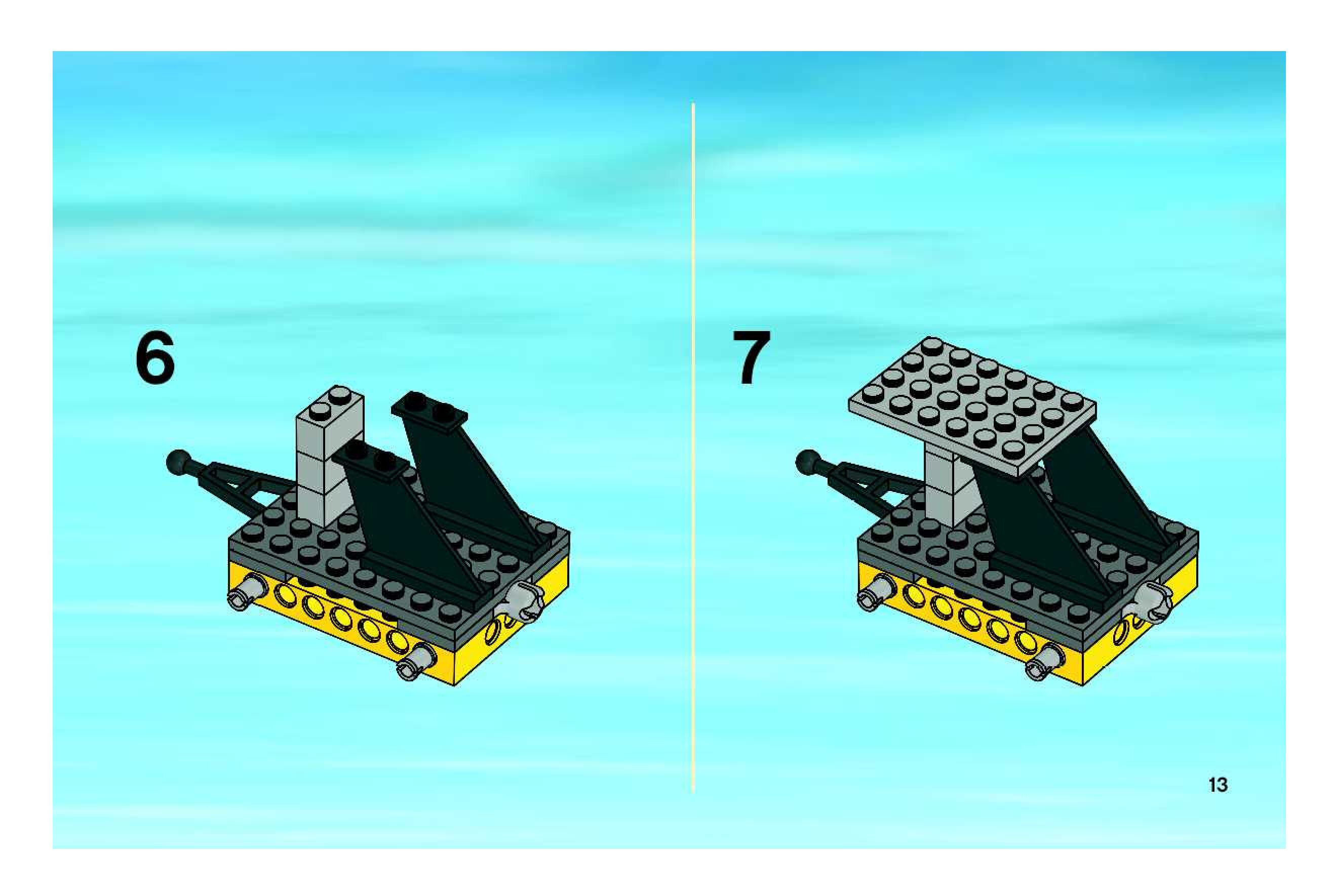 6

7

13