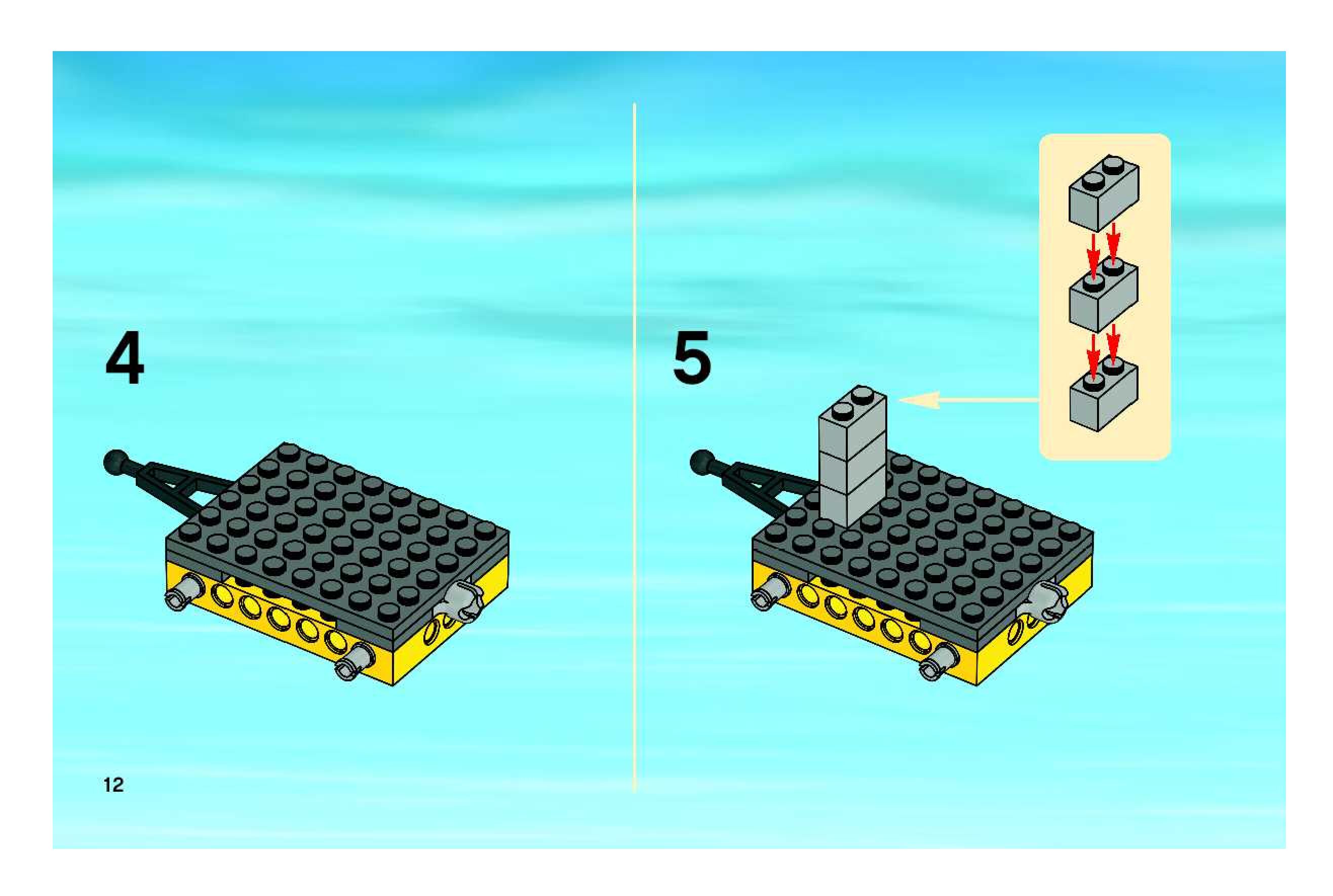 4

5

12