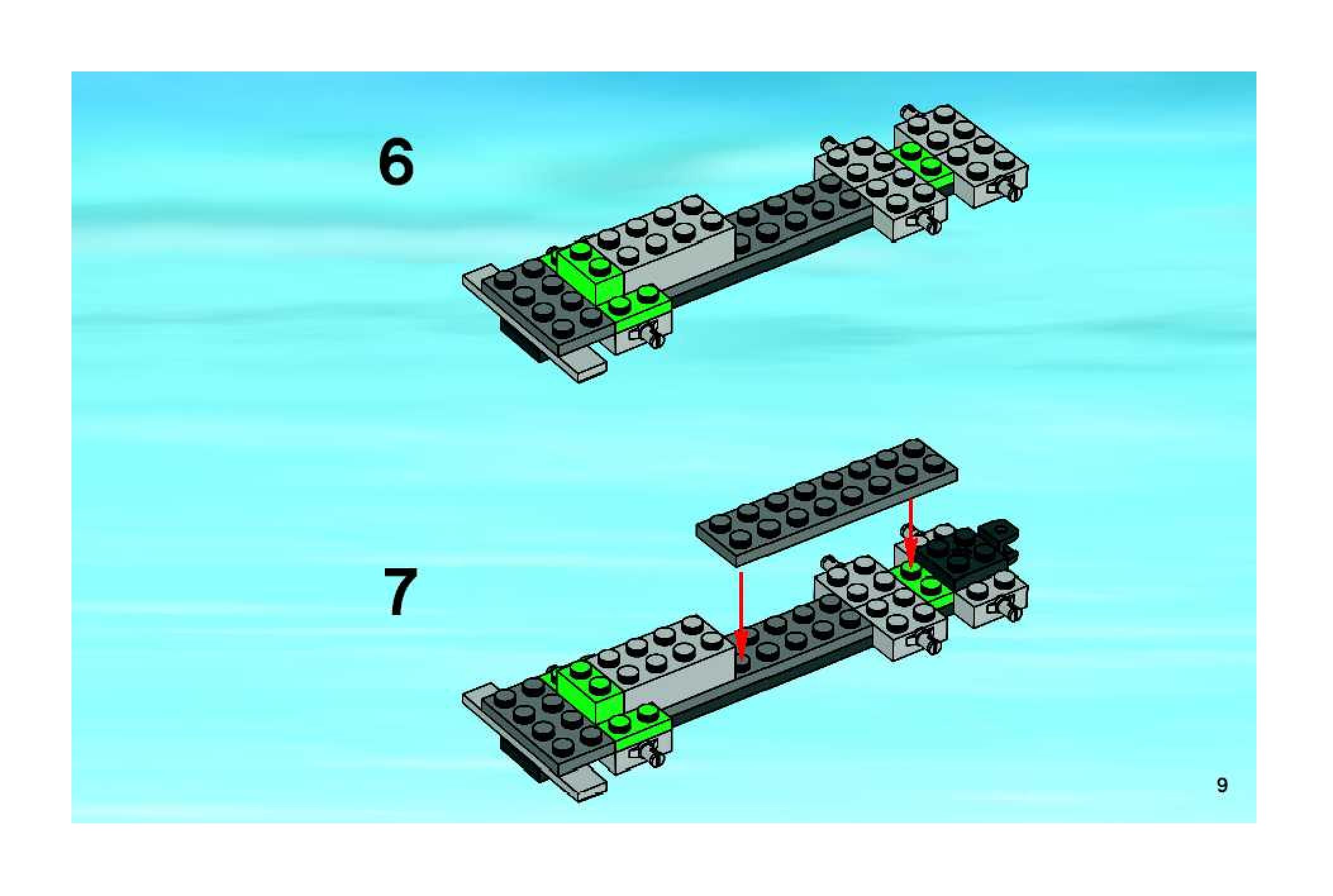 6

7

9