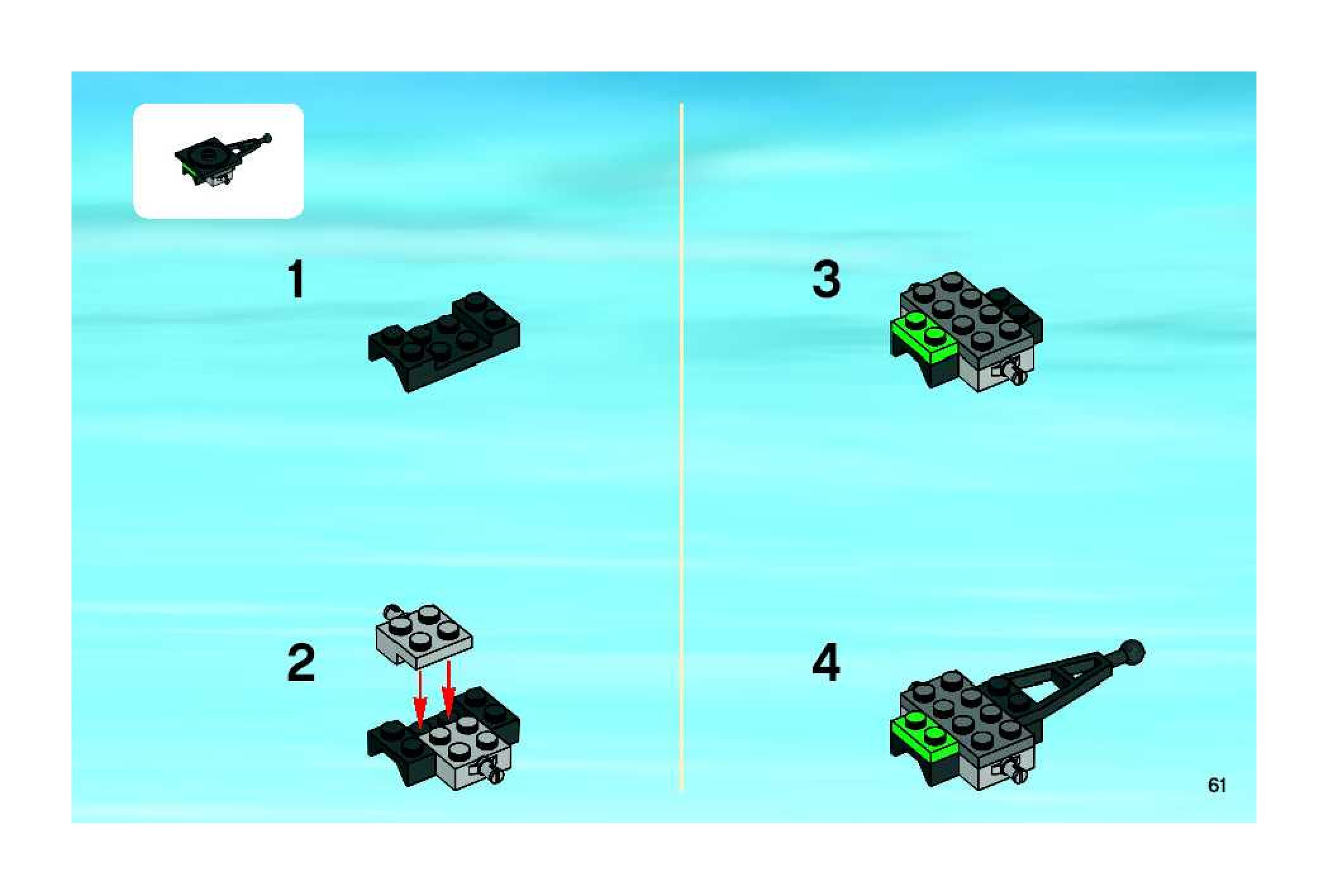 1

2

3

4

61