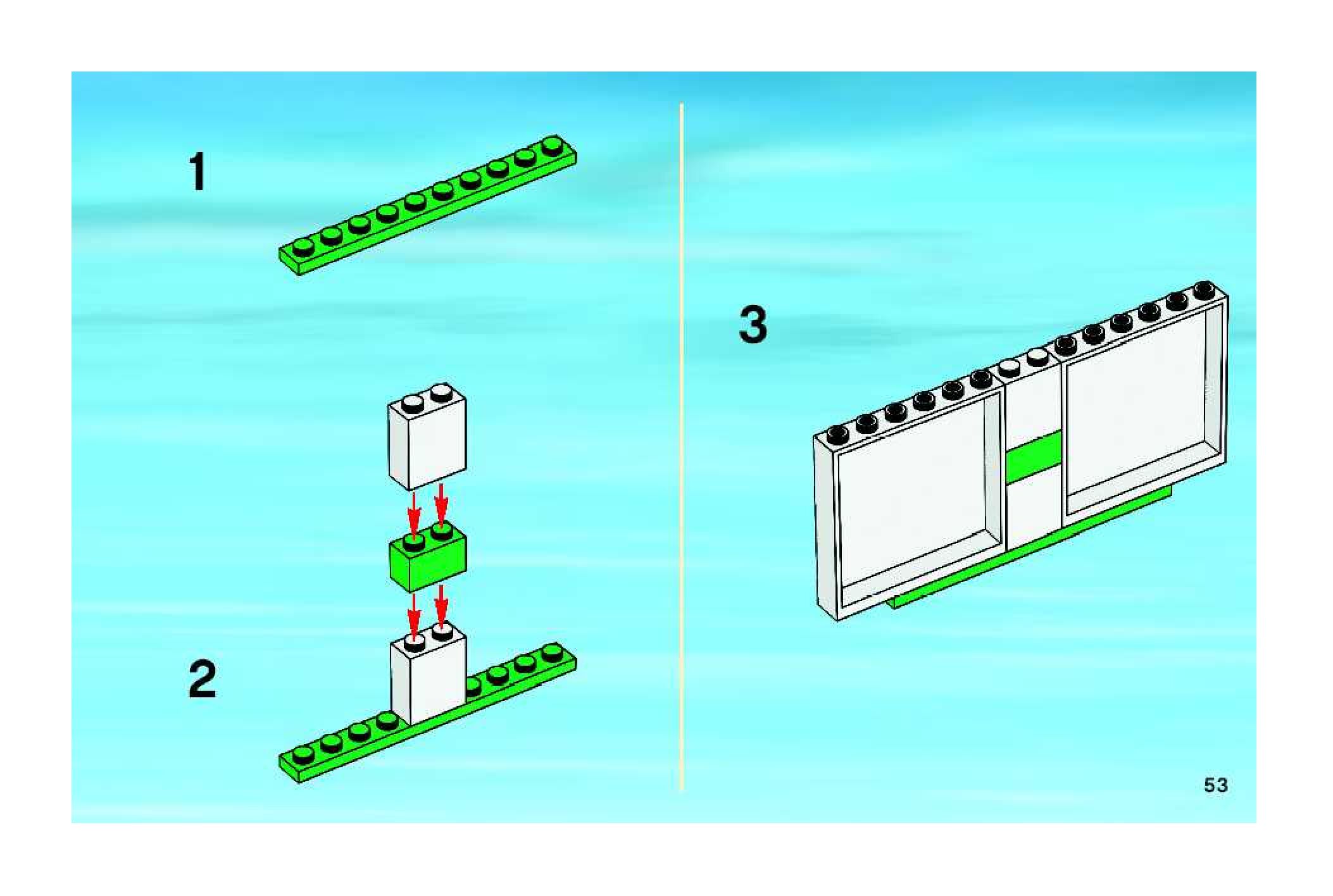 1

2

3

53