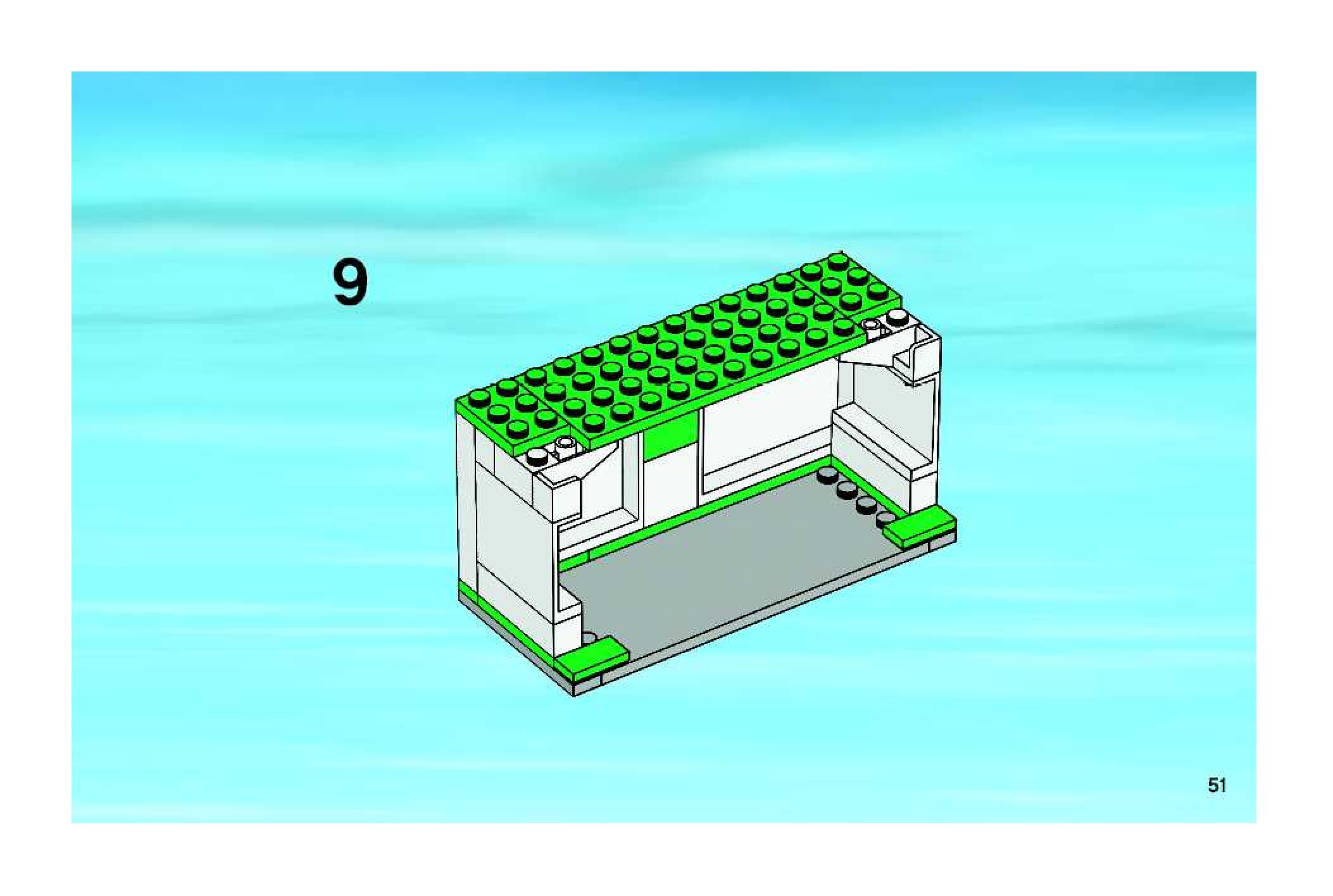 9

51