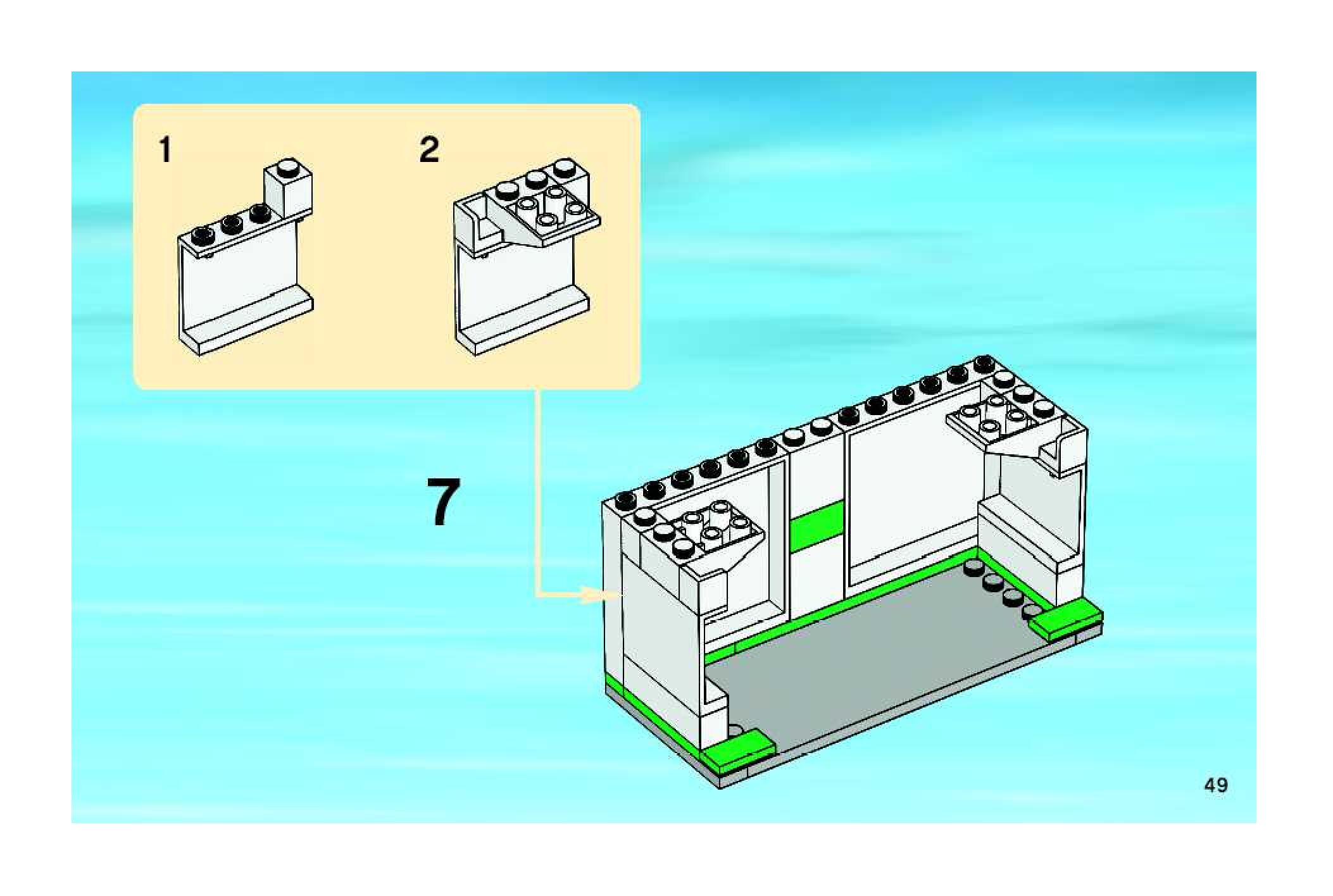 1

2

7

49