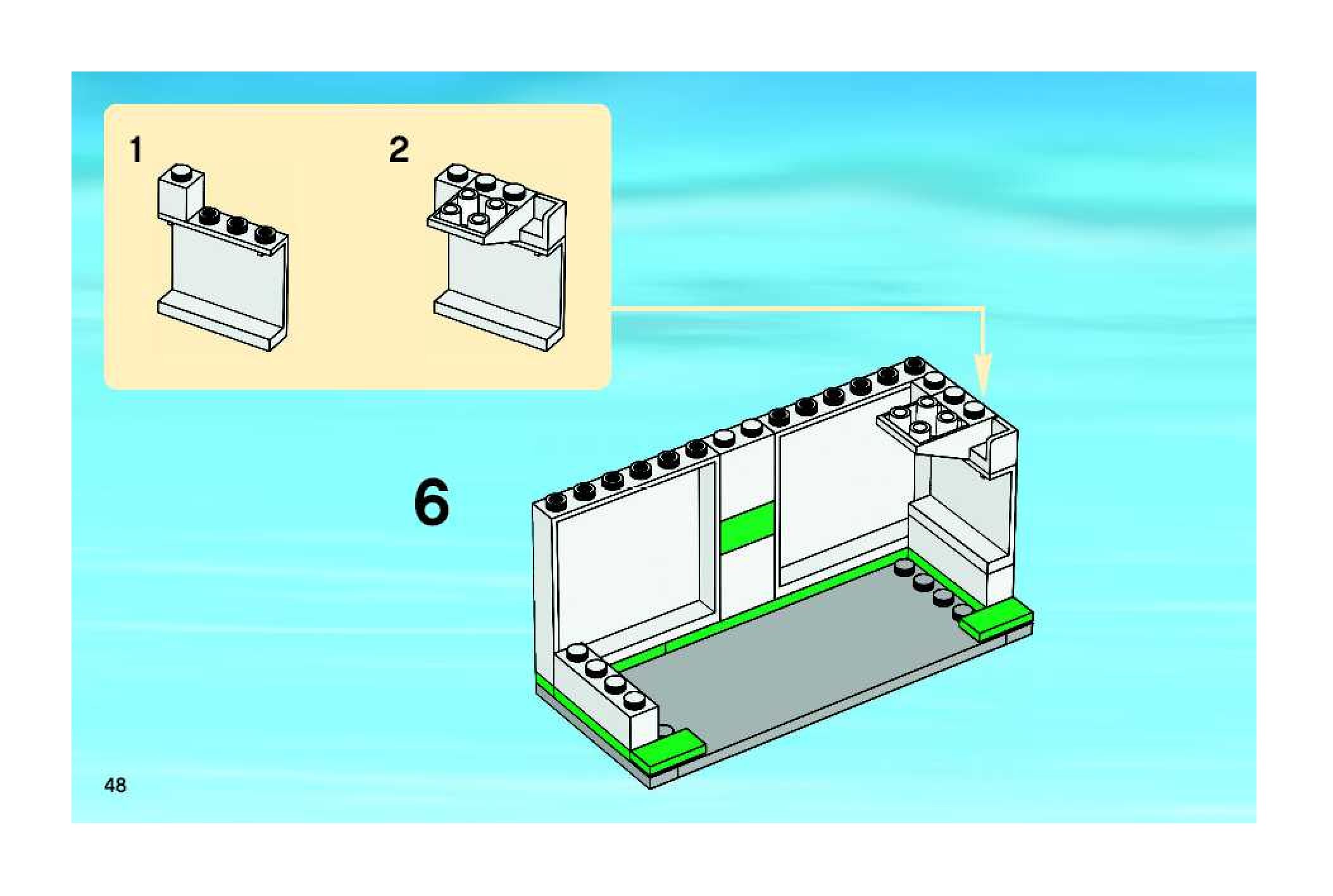 1

2

6

48