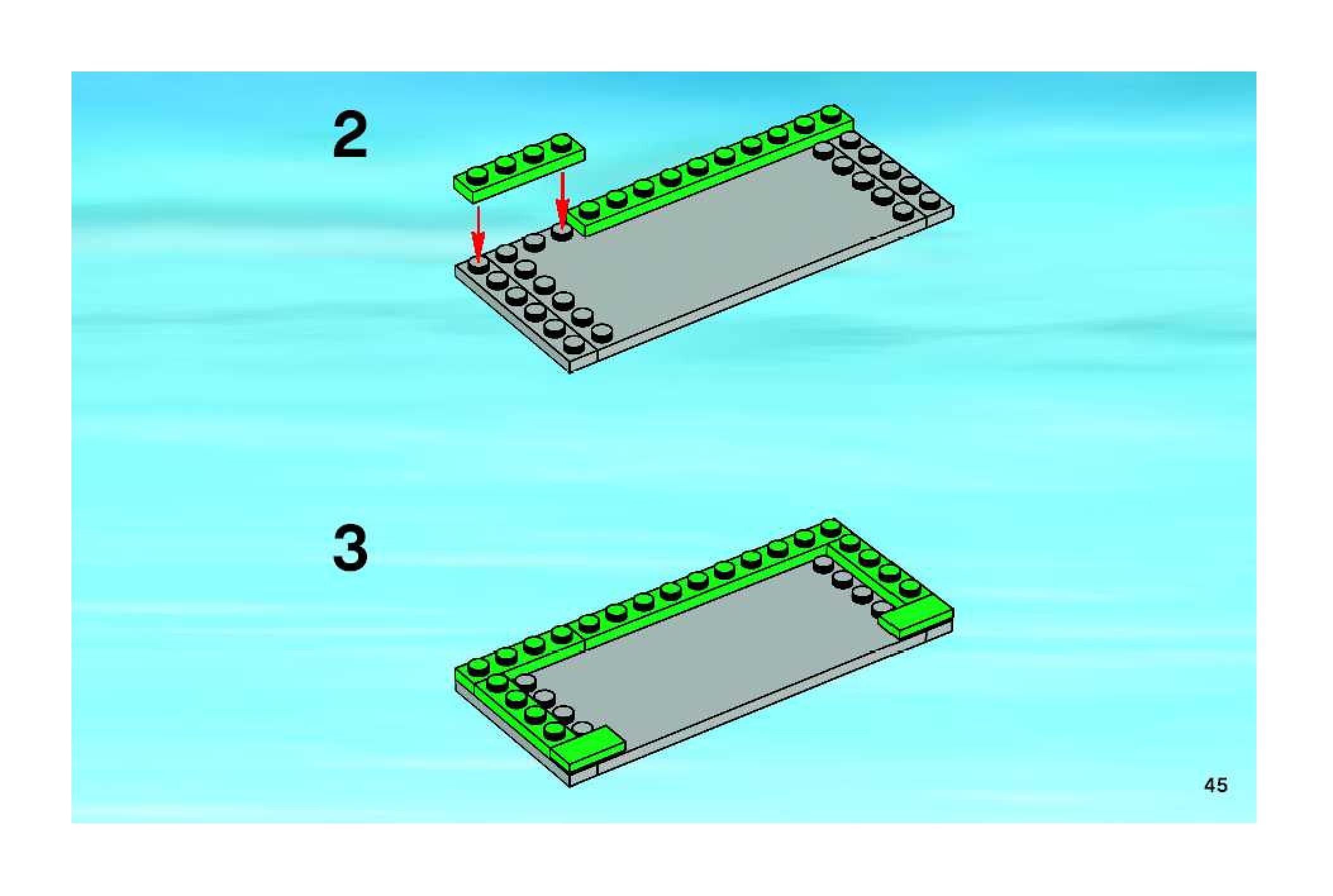 2

3

45