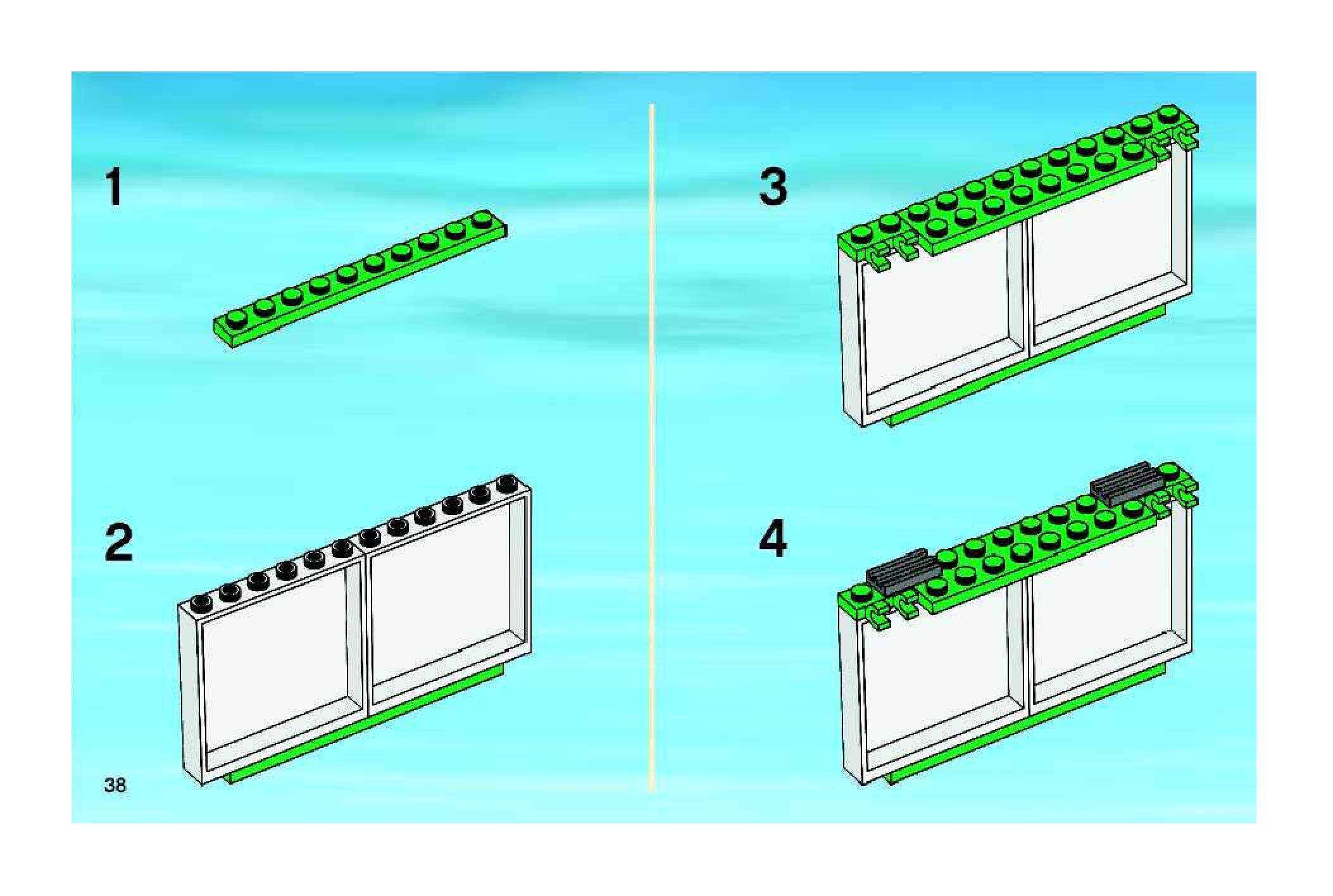 1

2

38

3

4