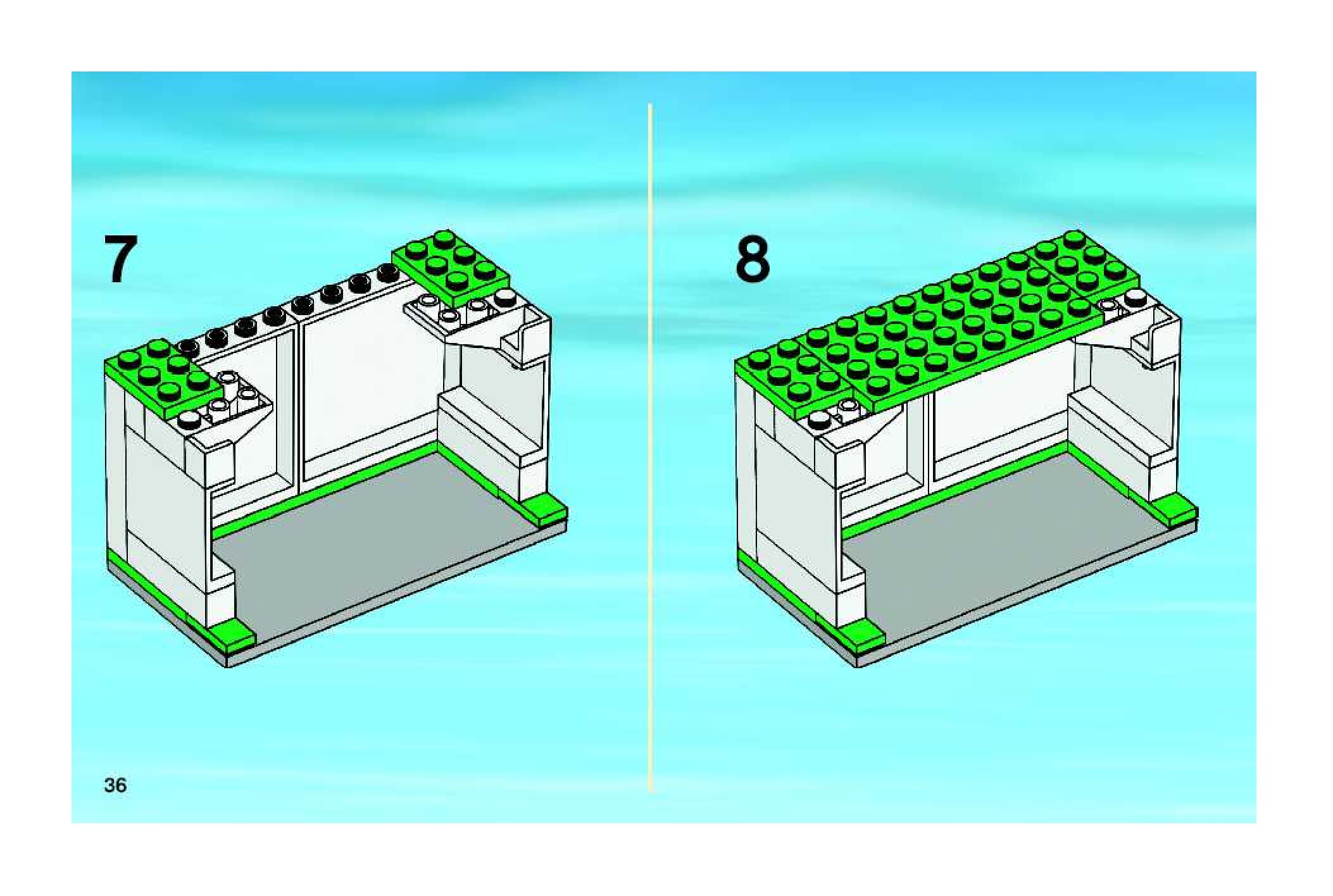 7

8

36