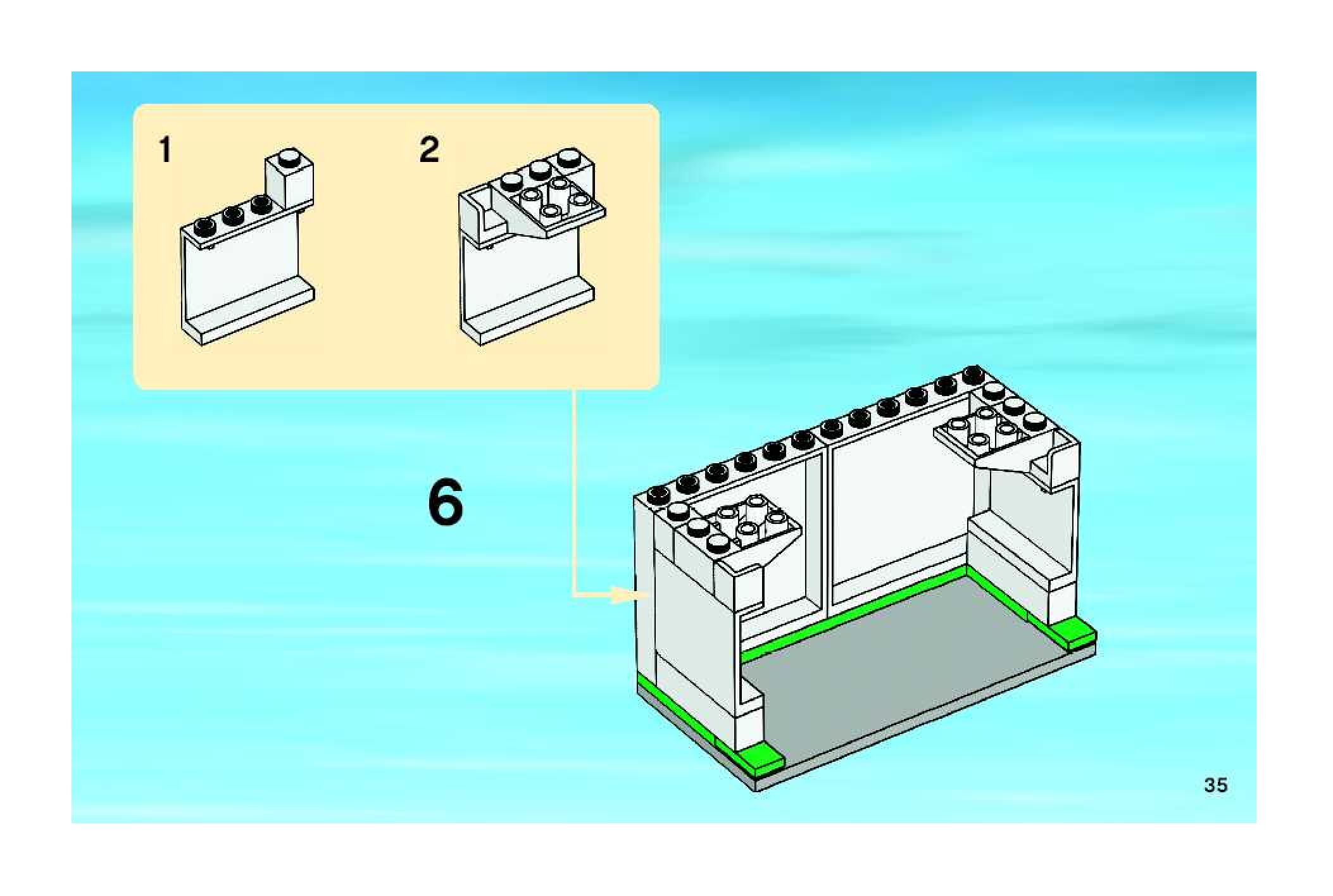 1

2

6

35