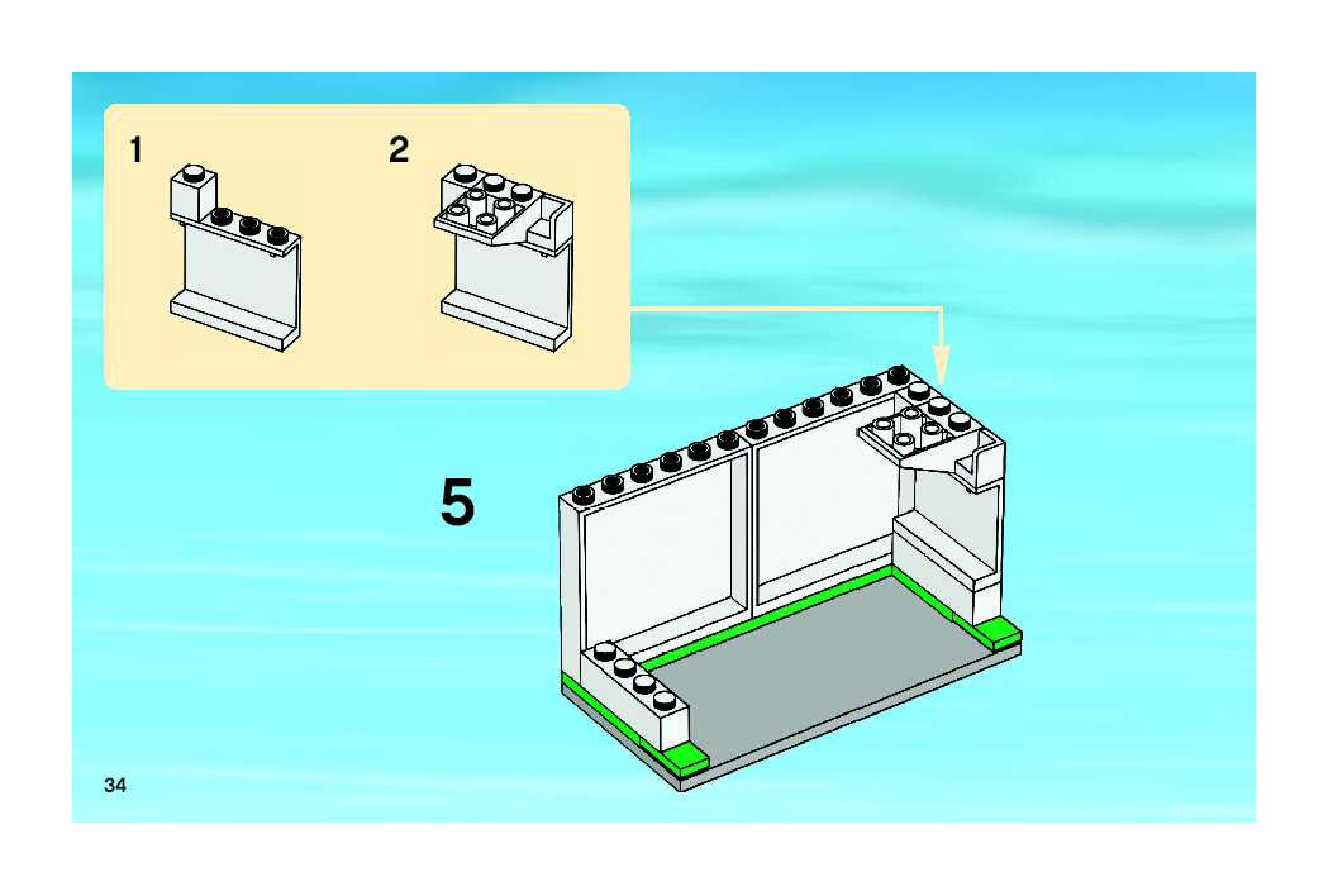 1

2

5

34