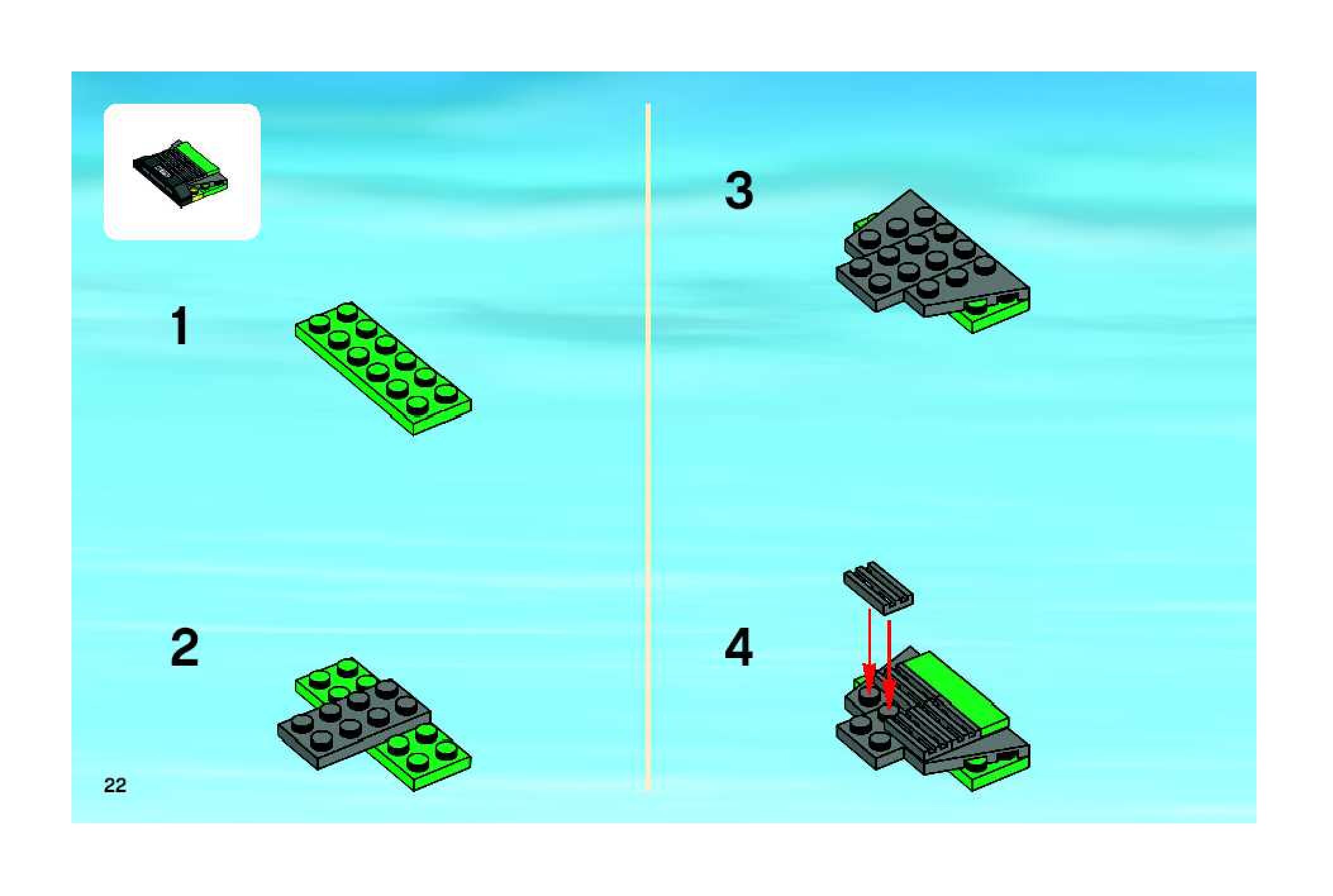 1

2

22

3

4