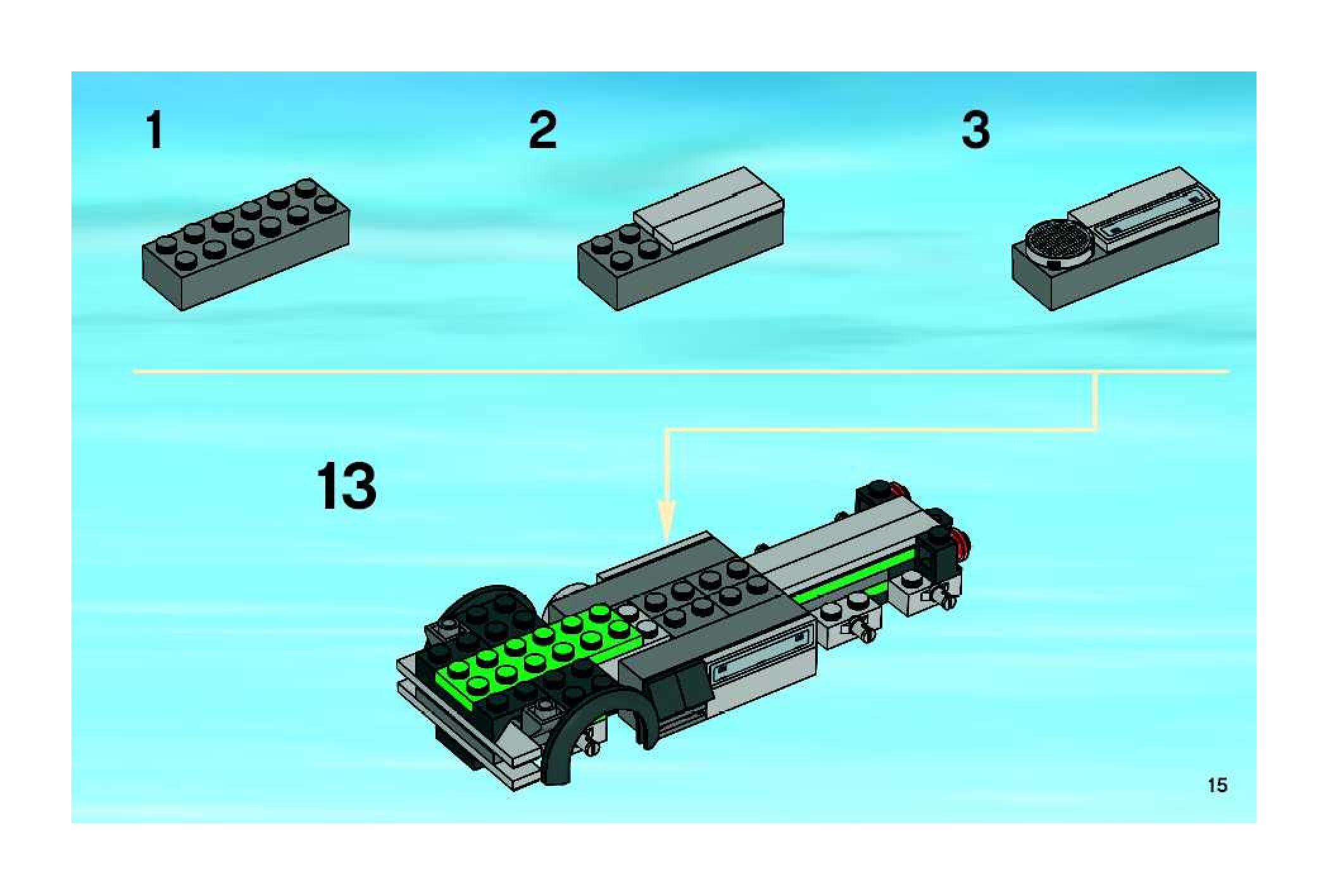 1

2

3

13

15