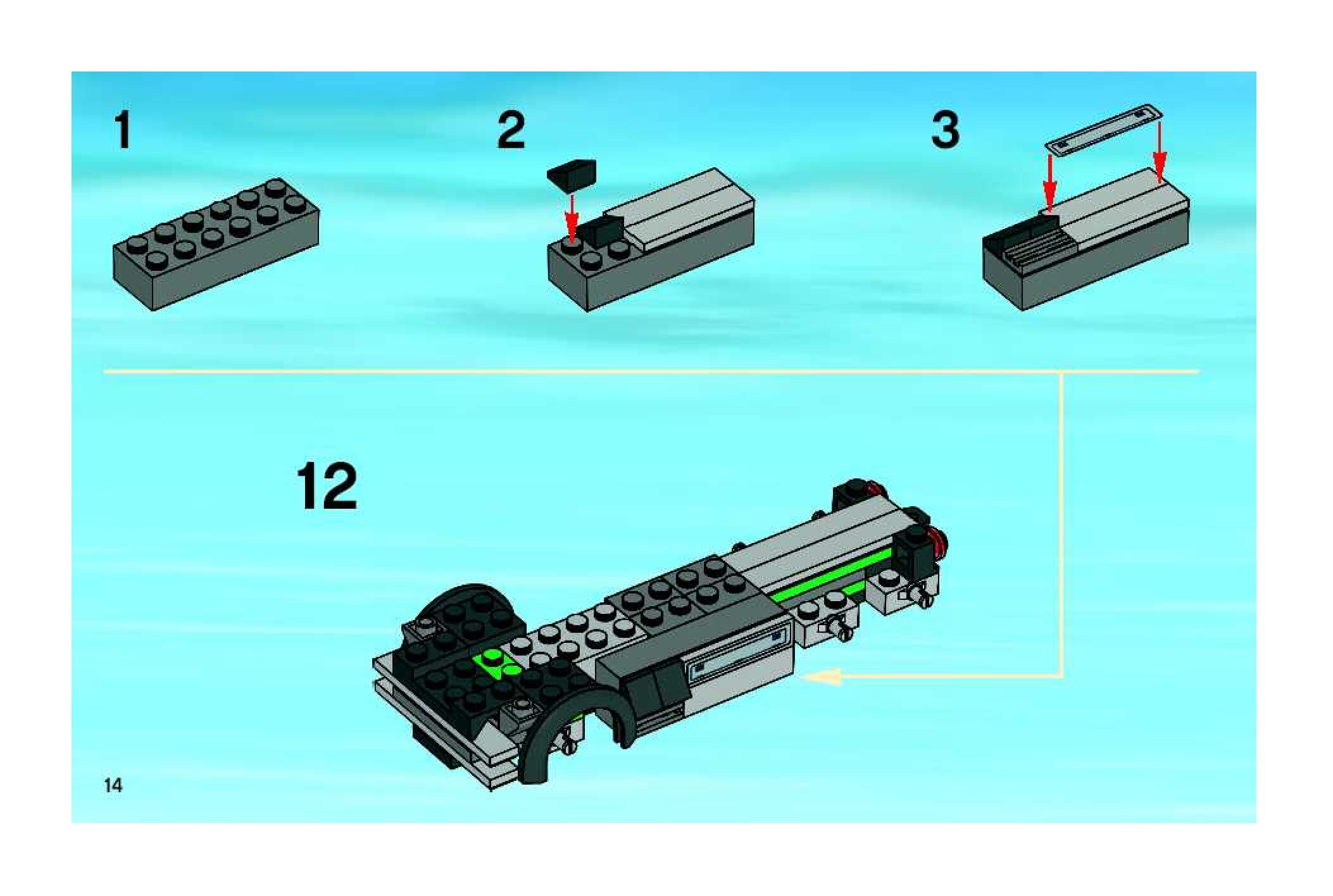 1

2

3

12

14