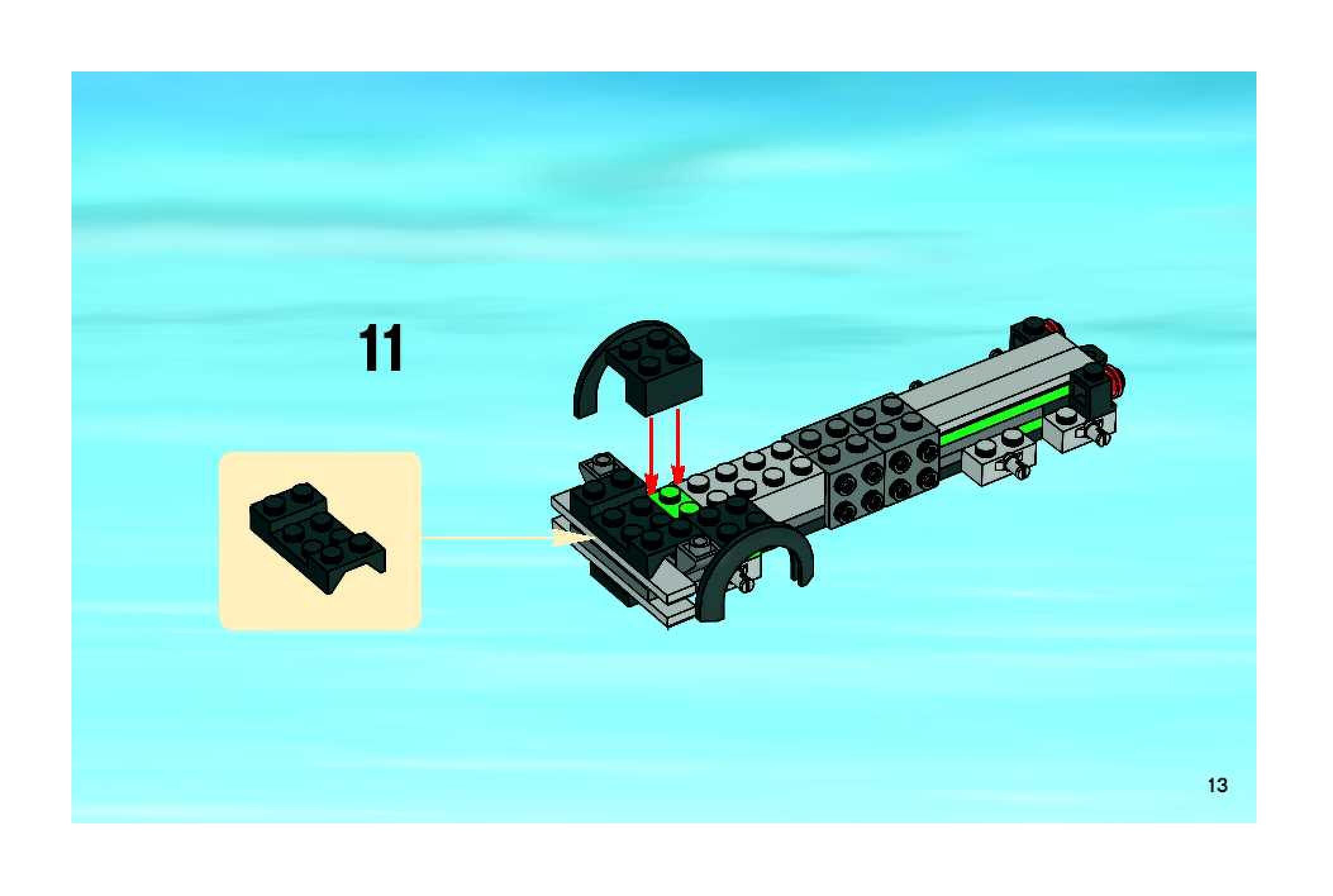 11

13