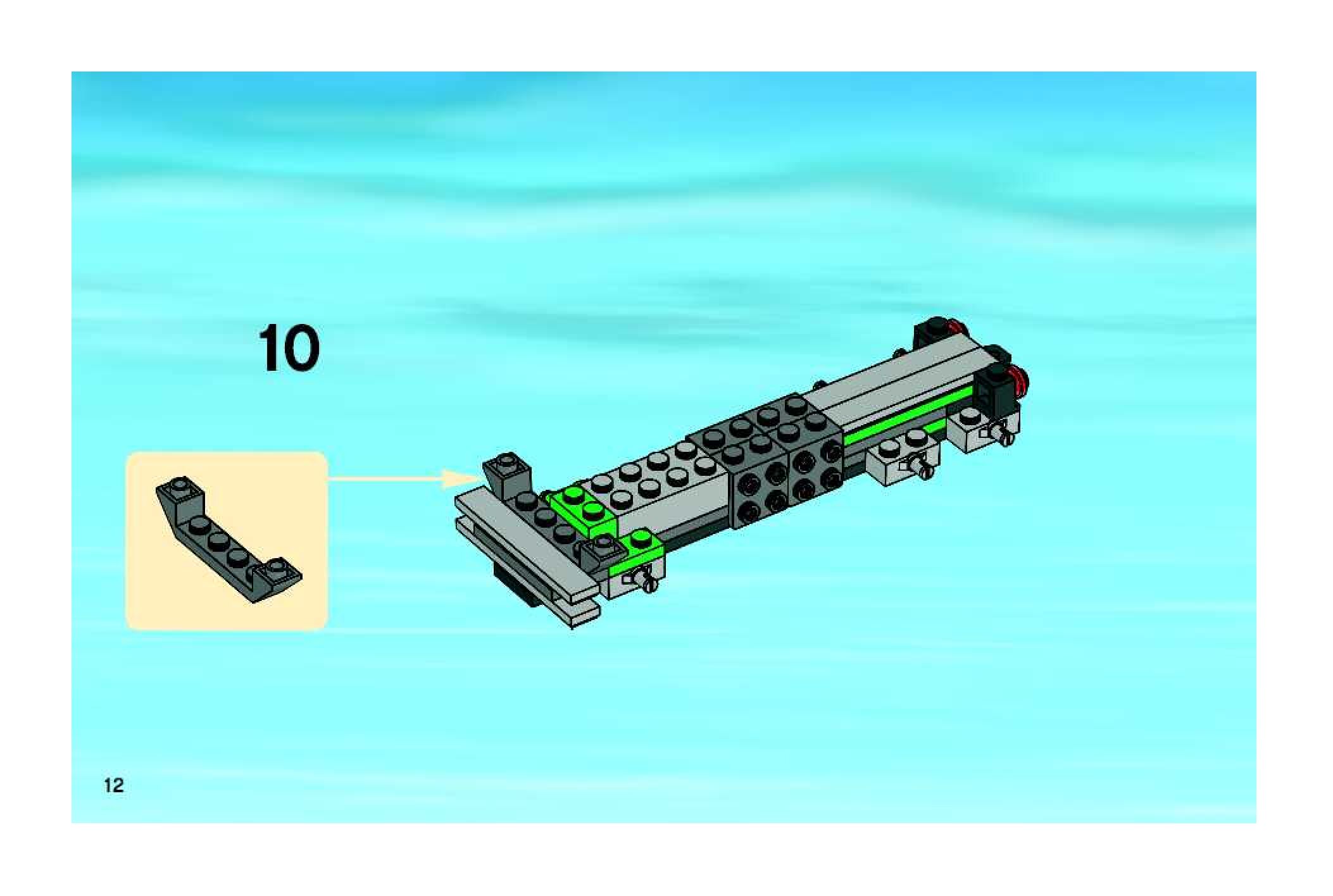 10

12