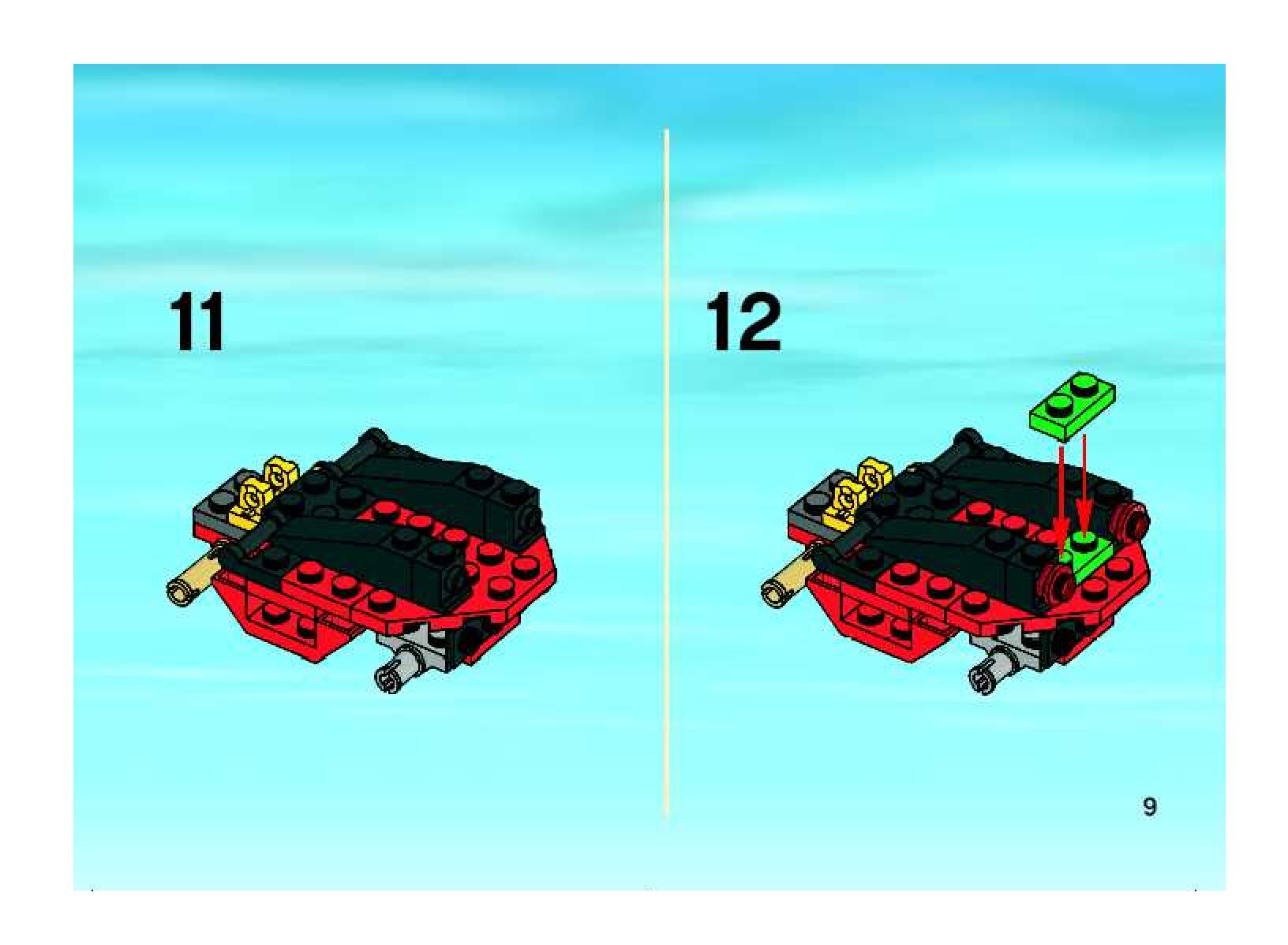 11

12

9