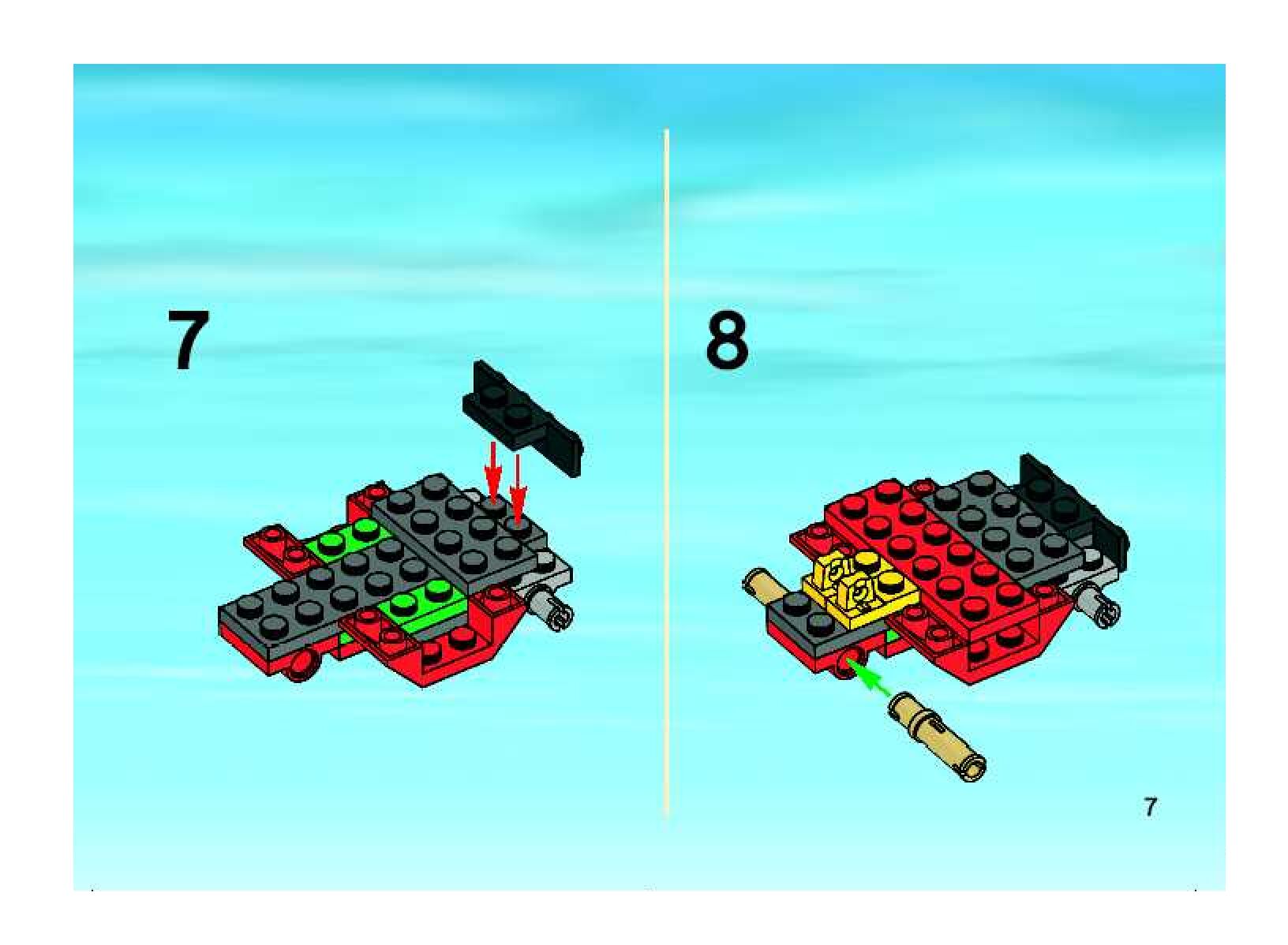 7

8

7