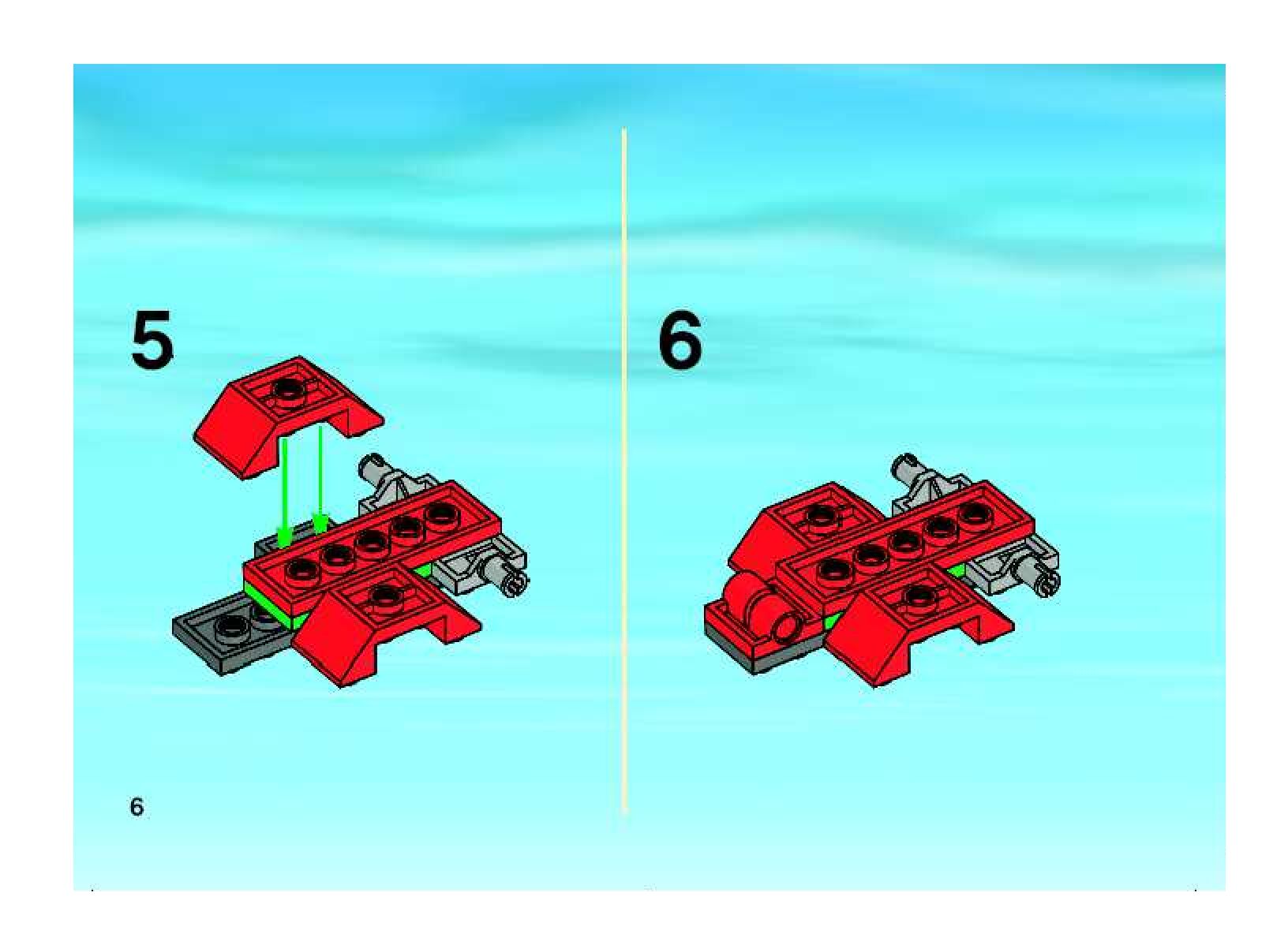 5

6

6