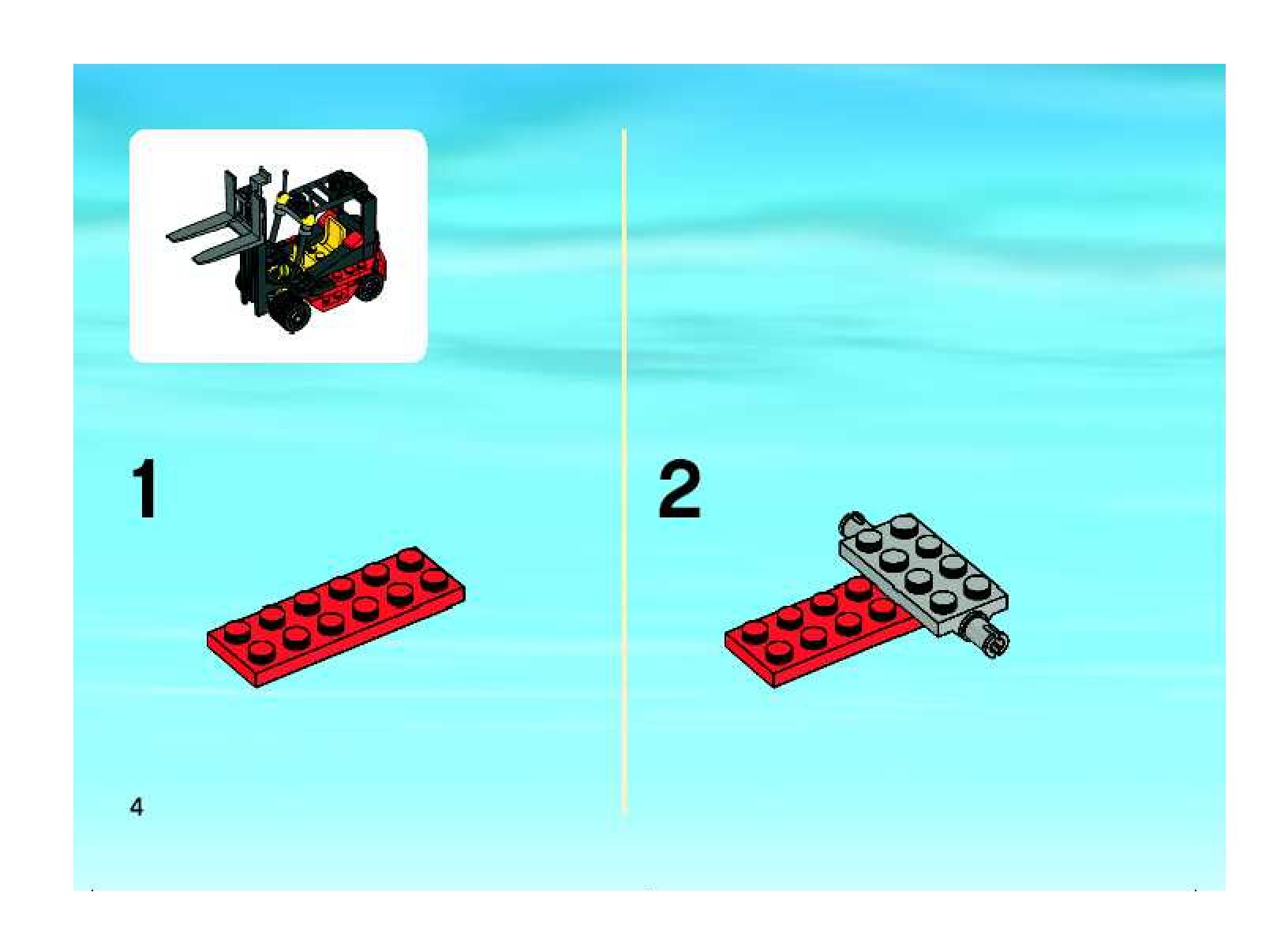 1

2

4