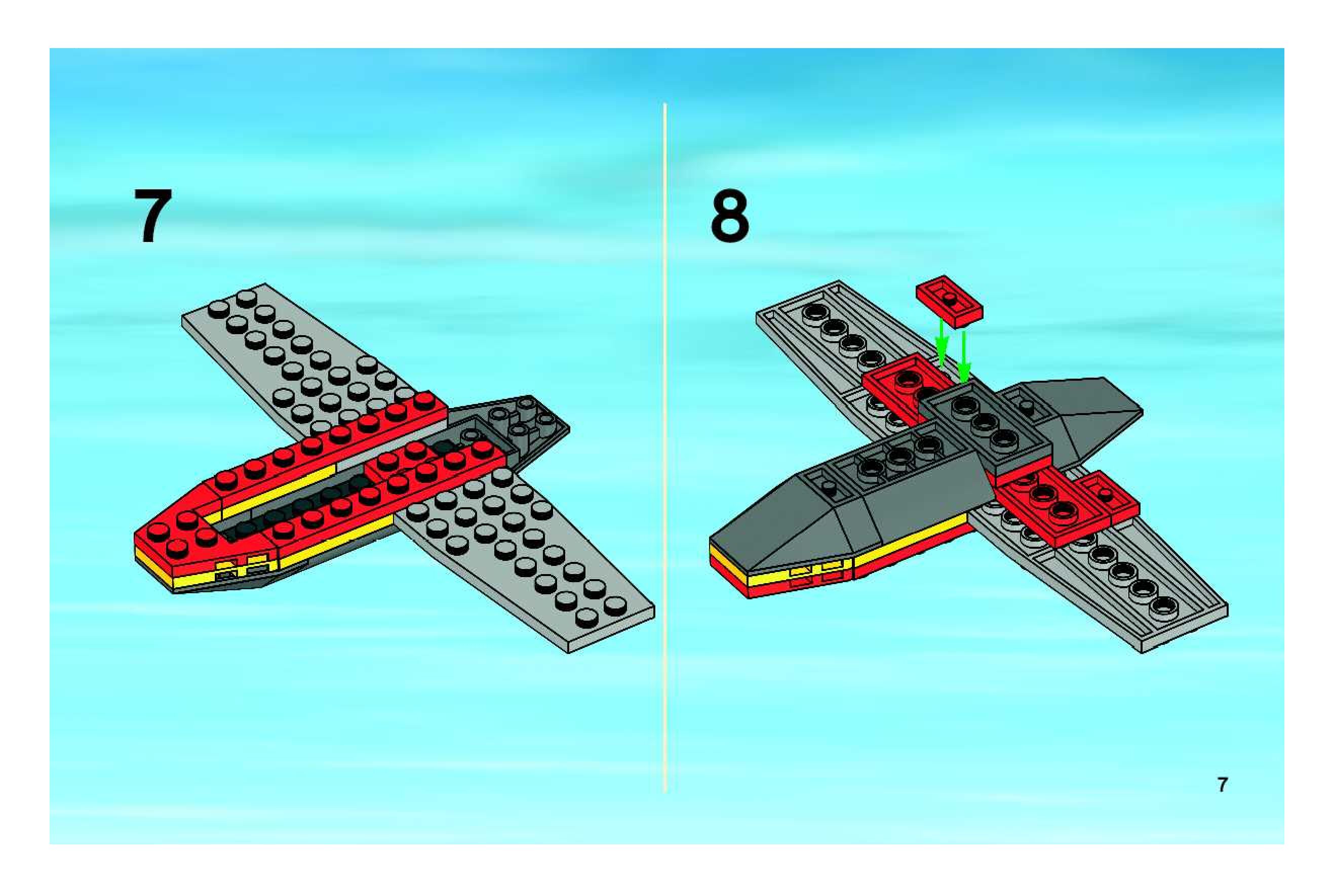 7

8

7