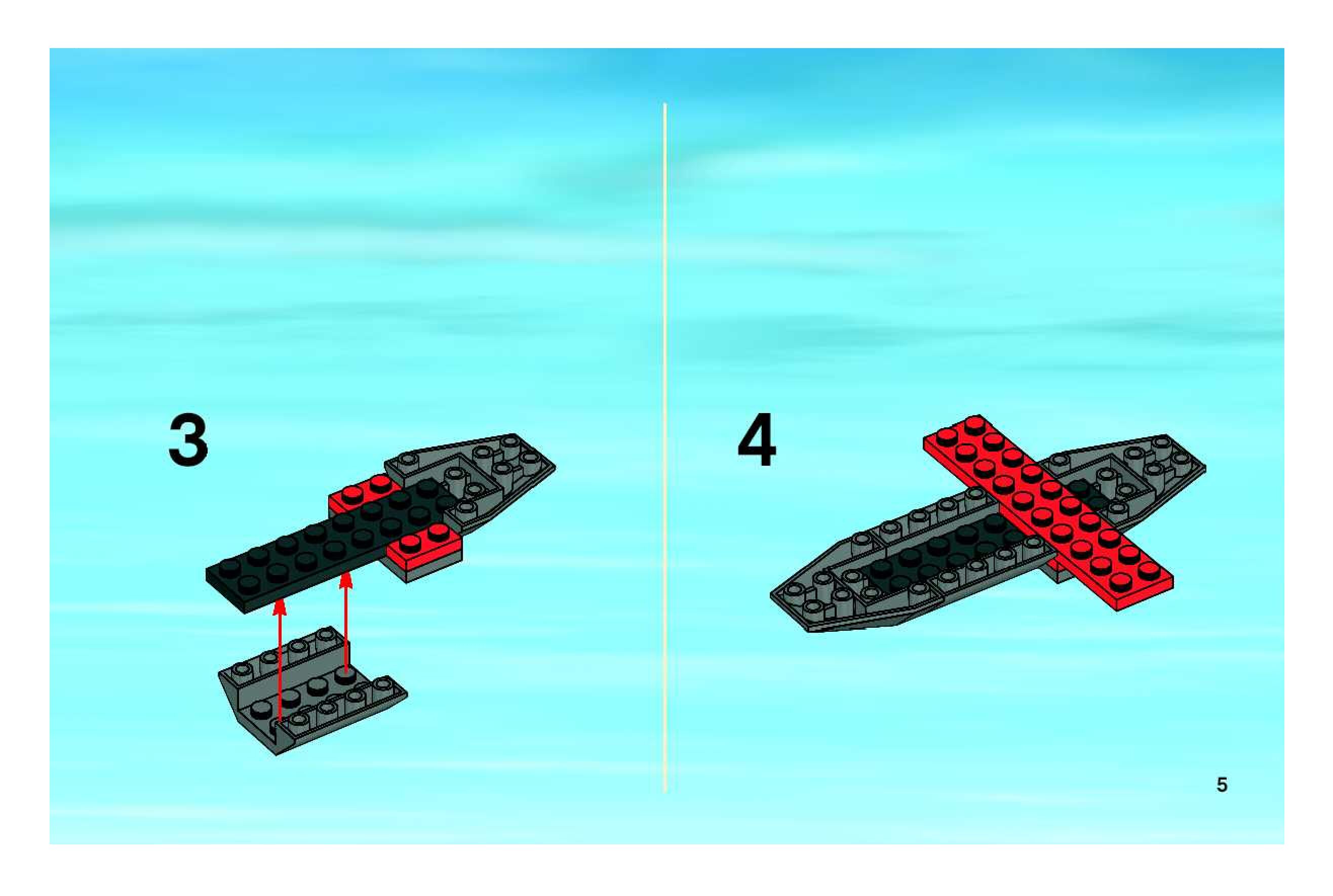 3

4

5