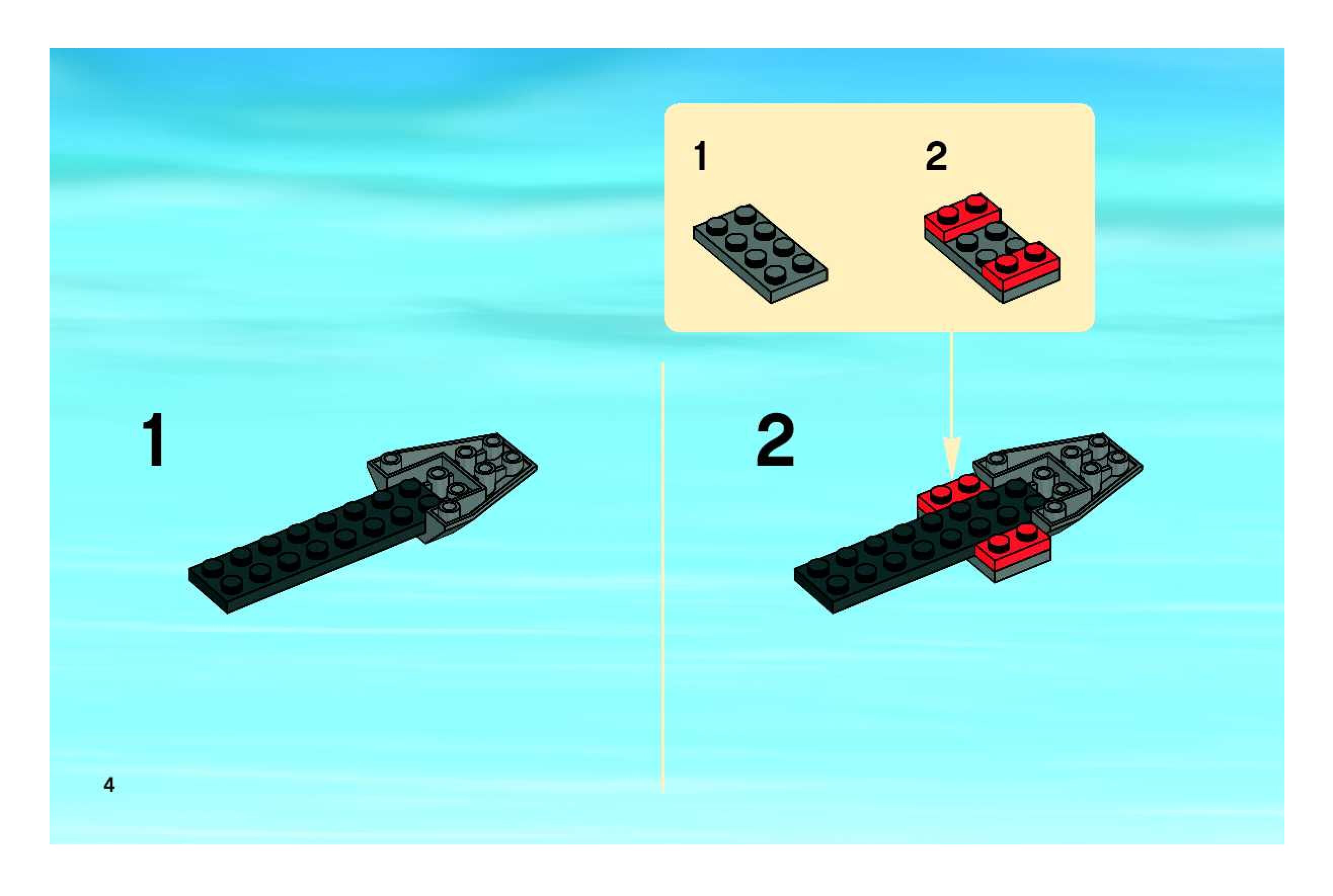 1

2

1

2

4