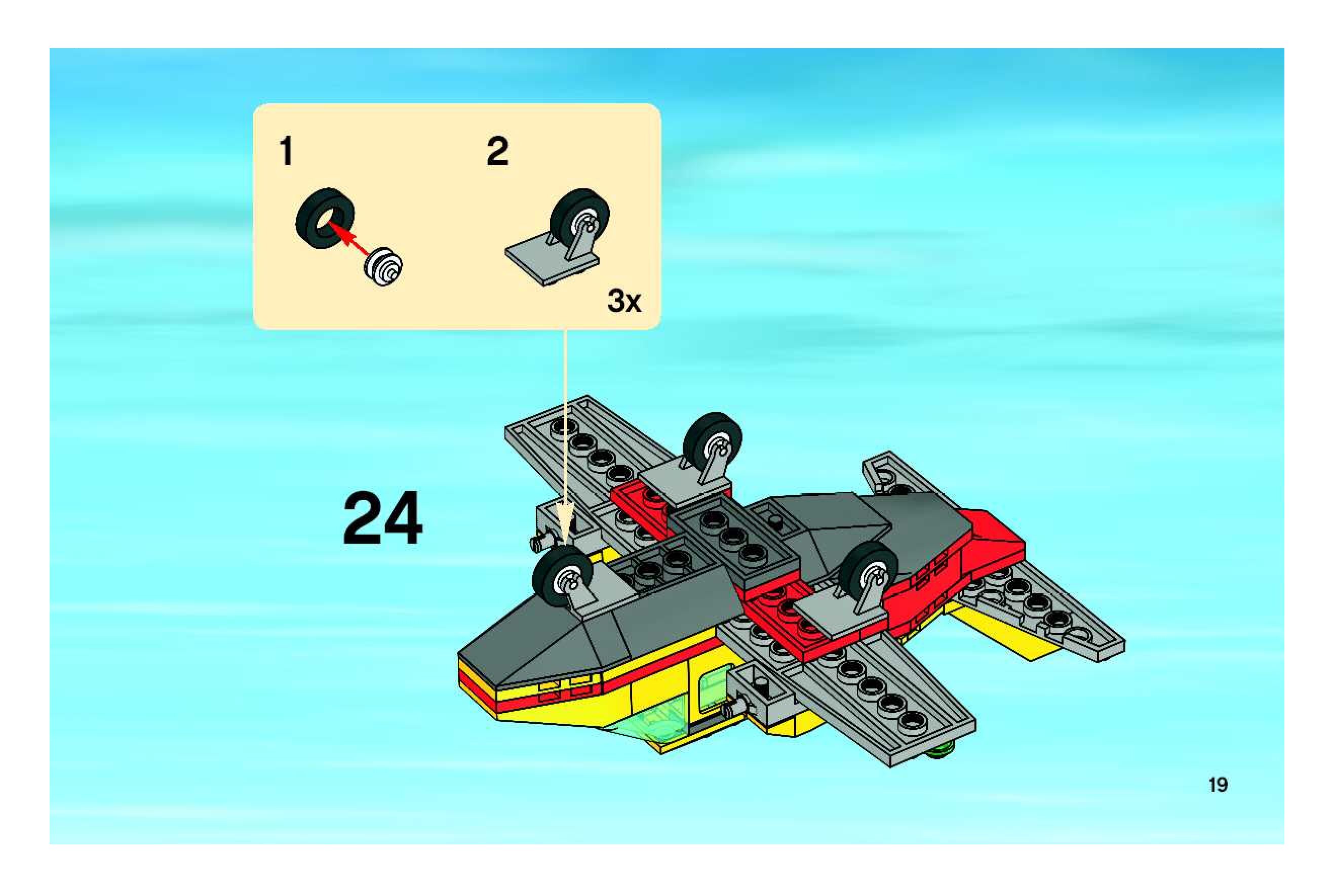 1

2

3x

24

19