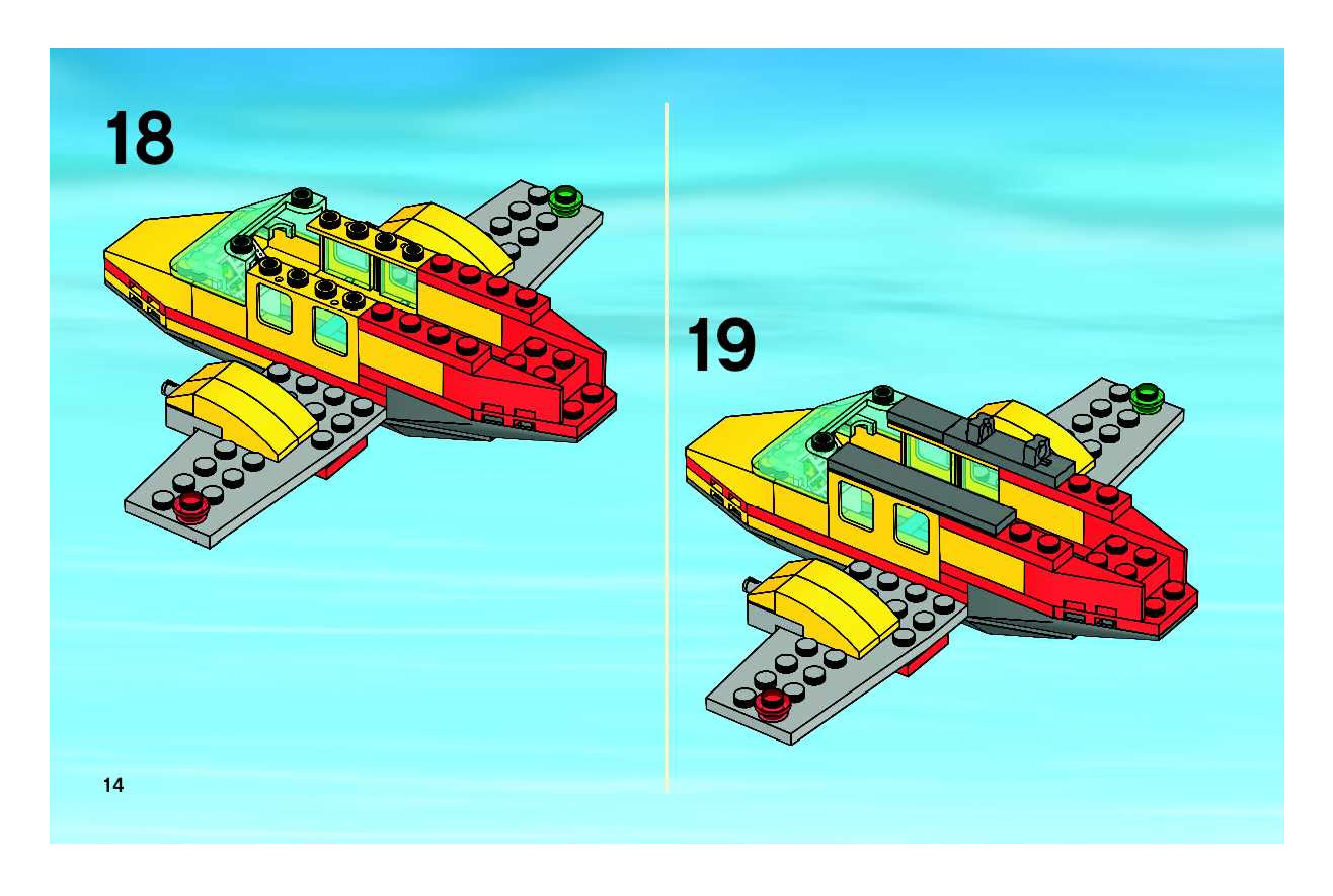 18

19

14