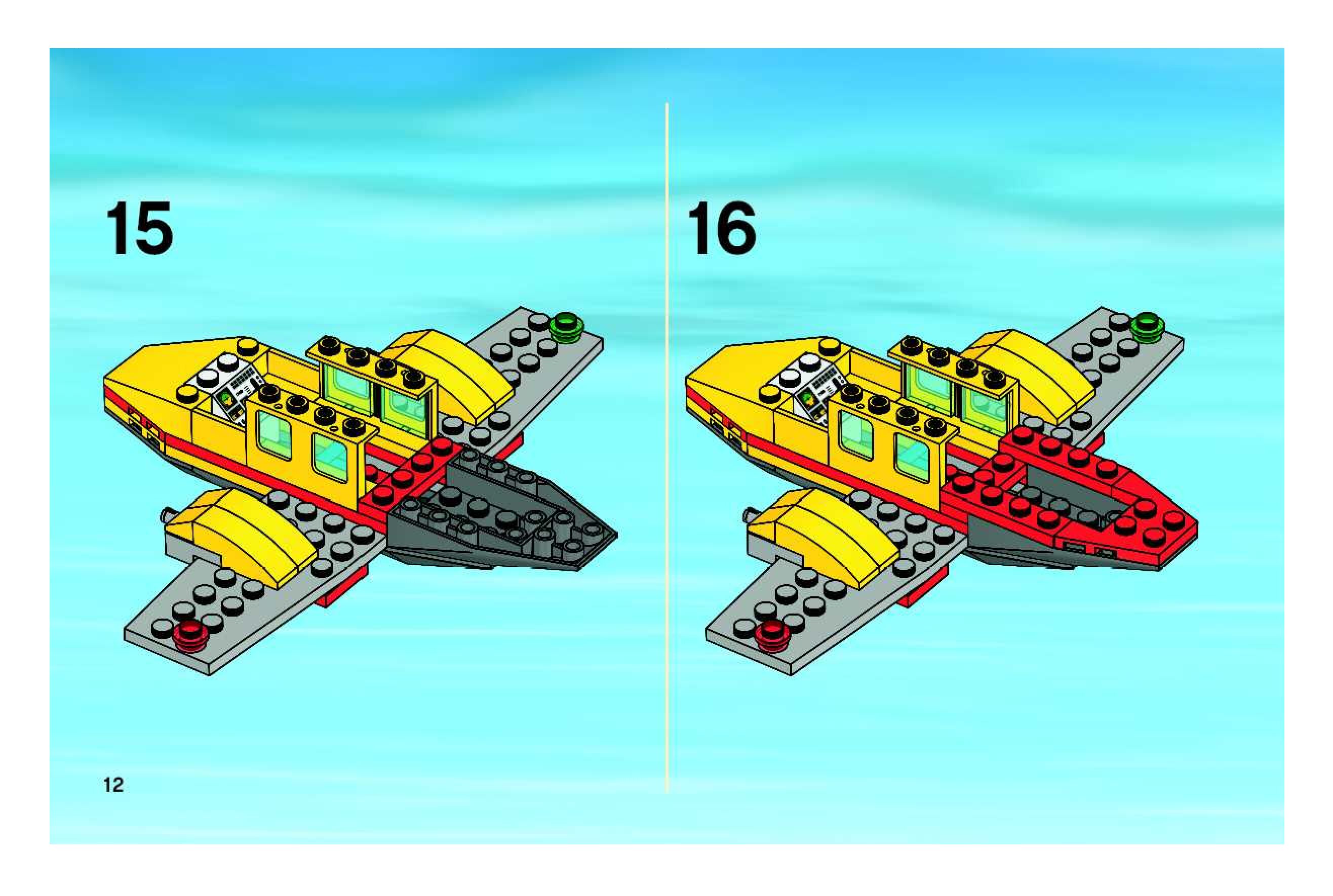 15

16

12