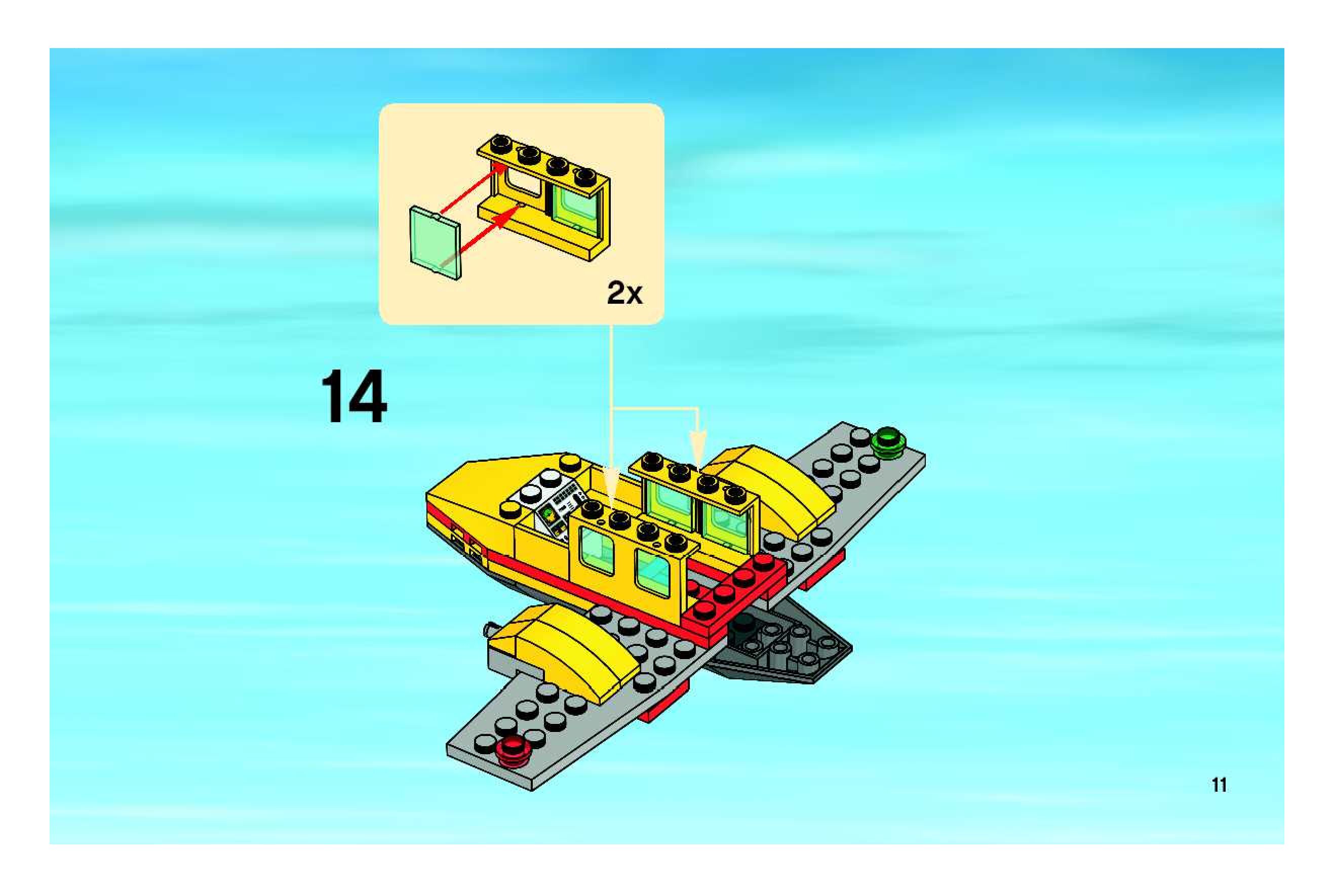 2x

14

11