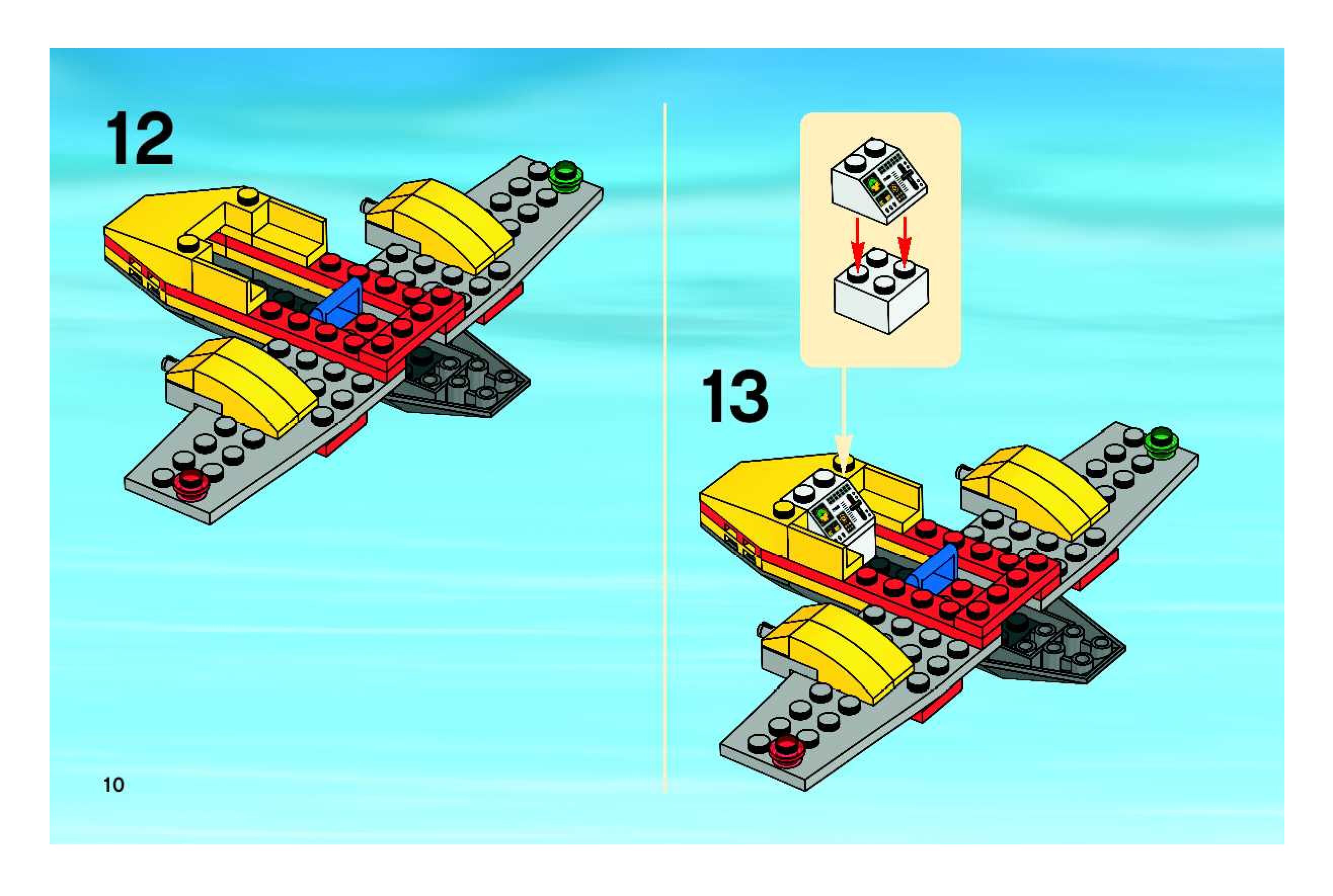 12

13

10