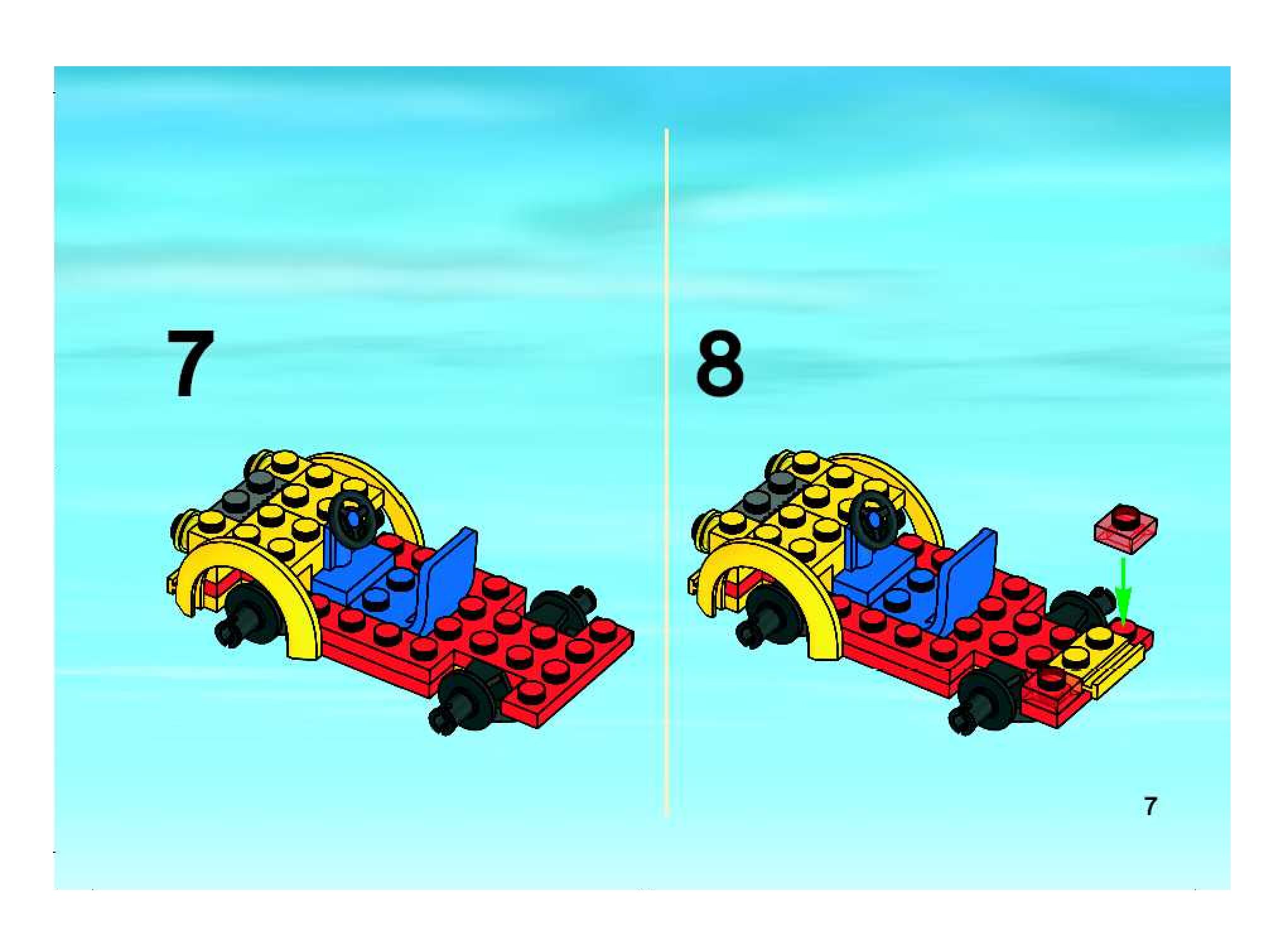 7

8

7