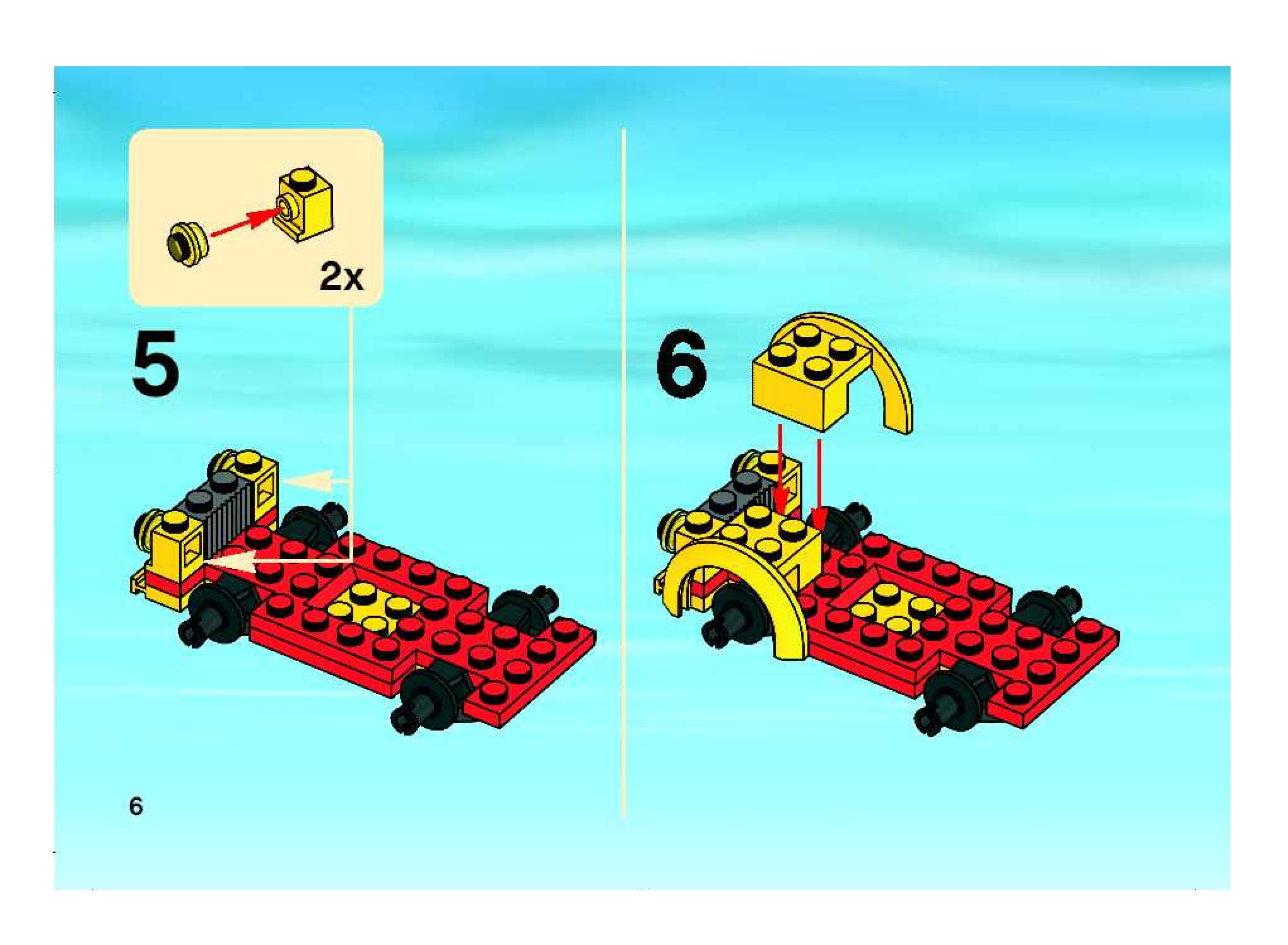 2x

5

6

6