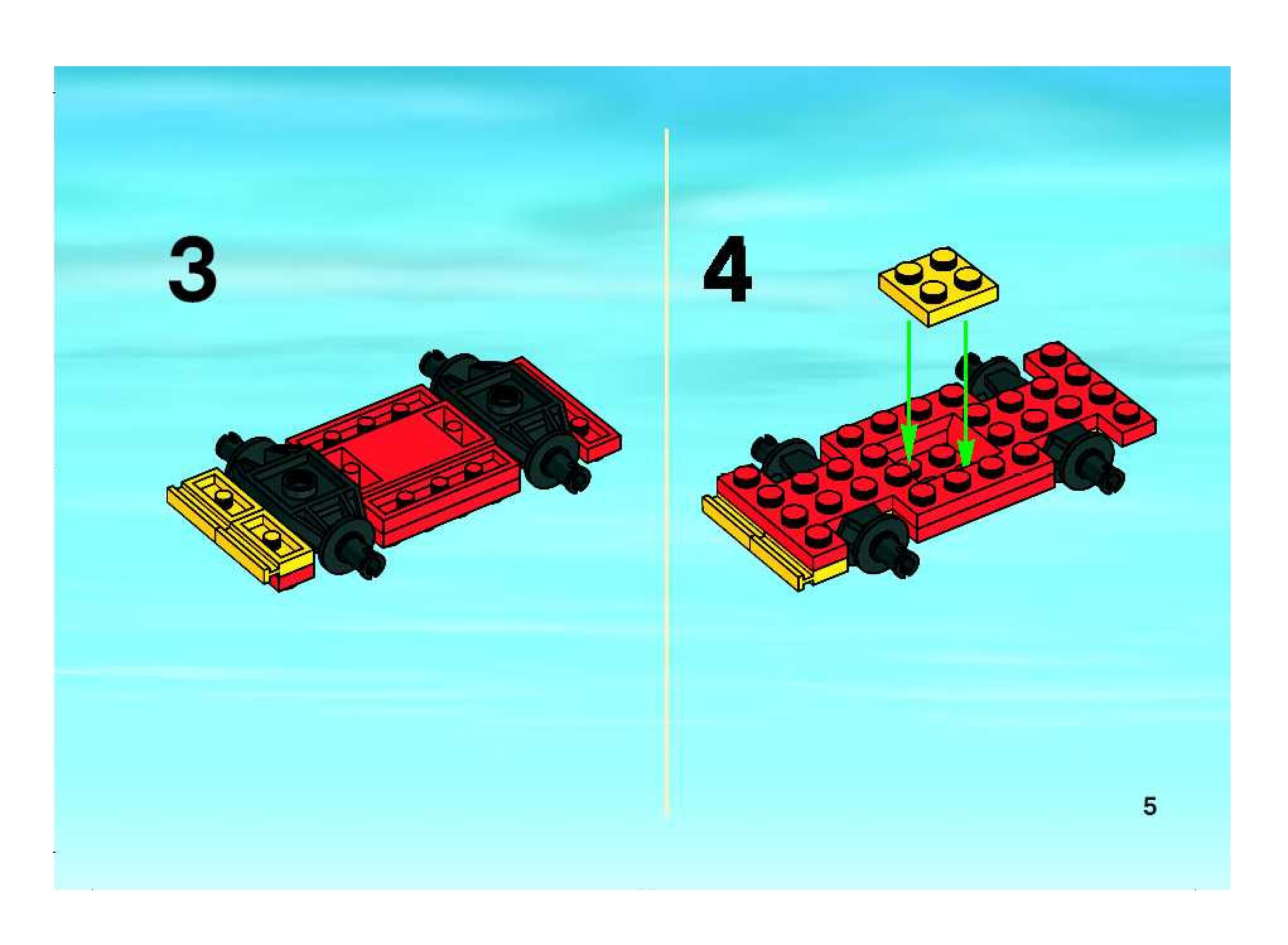 3

4

5