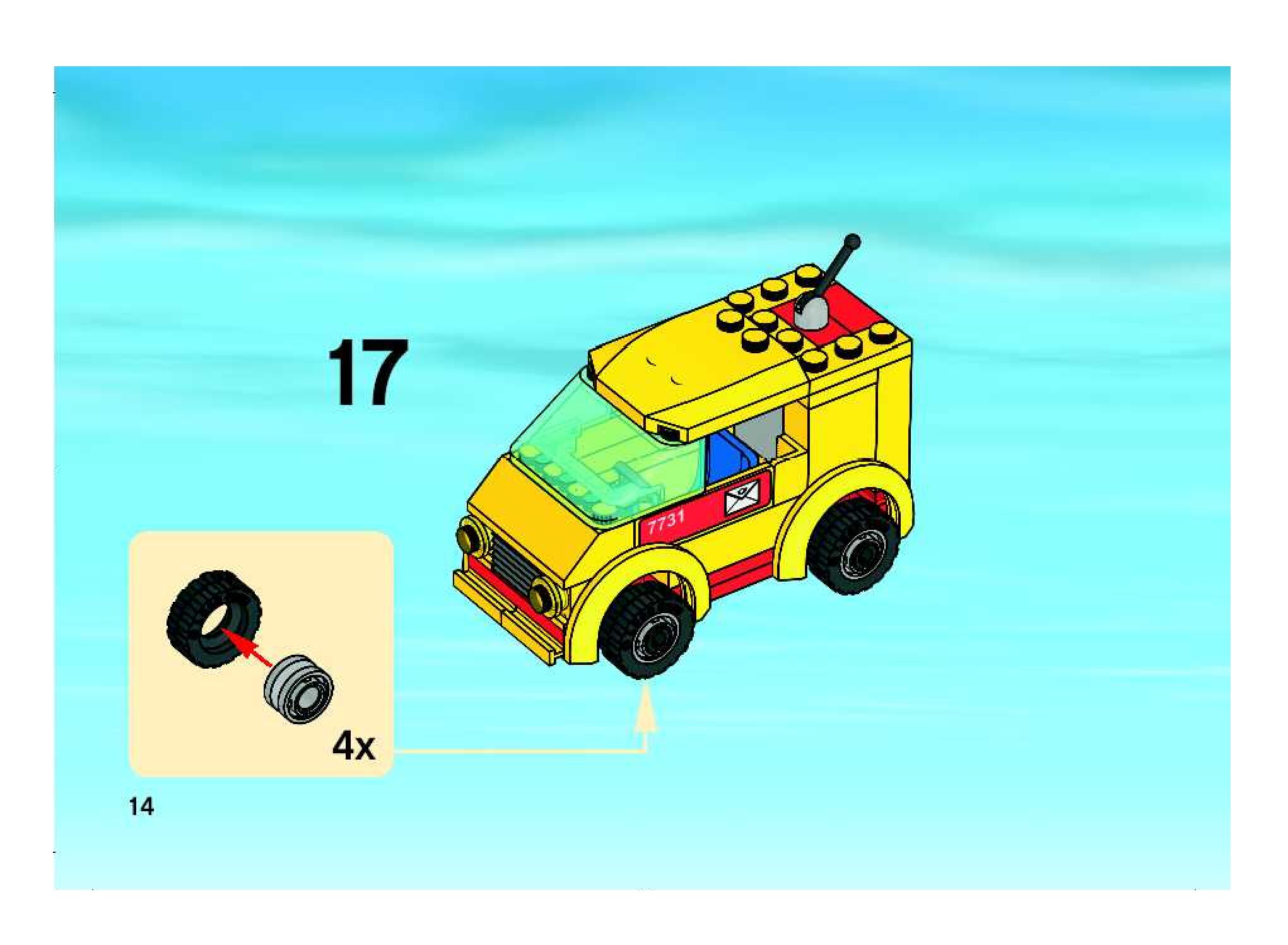 17

7731

4x

14