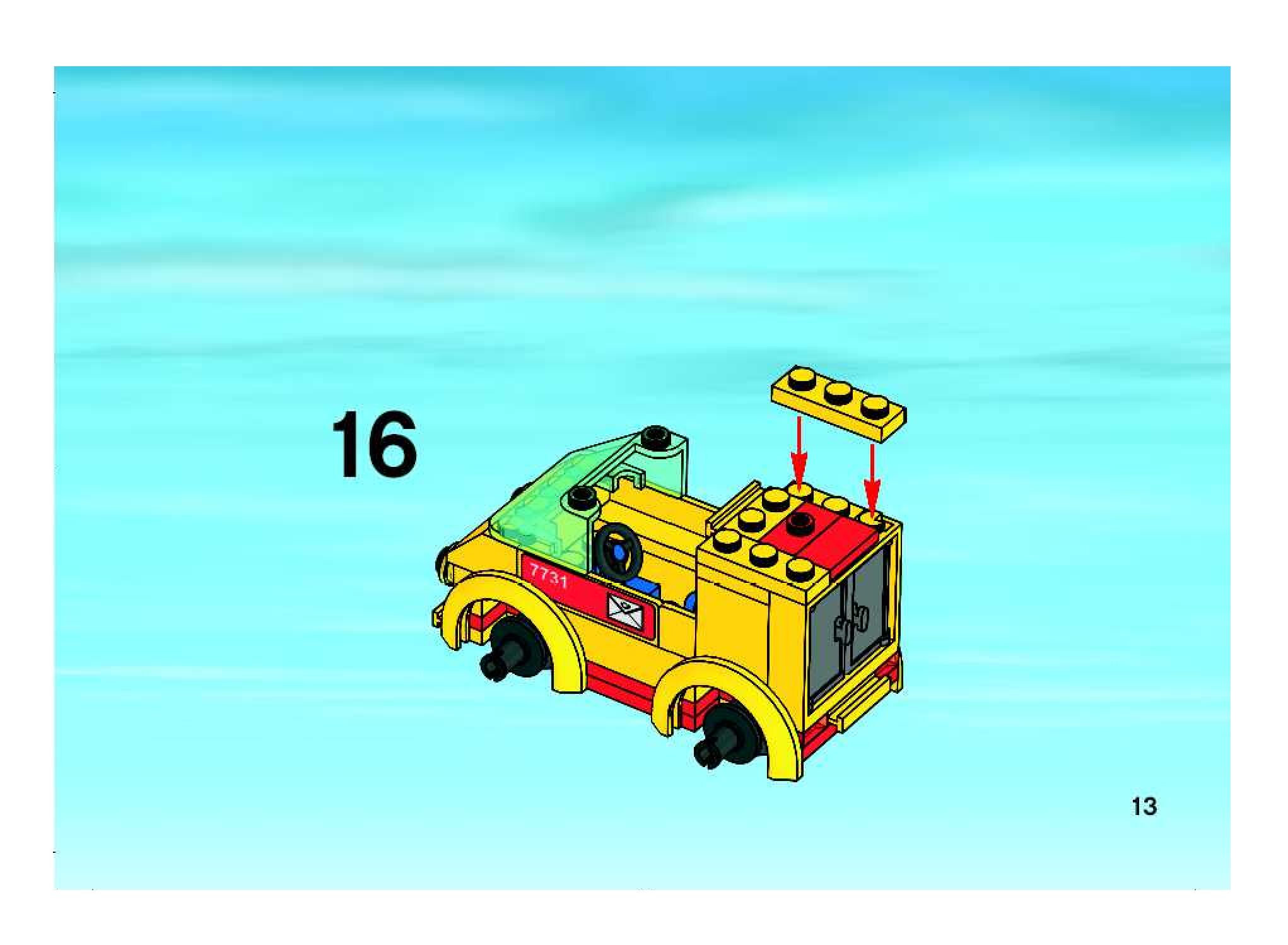 16

7731

13