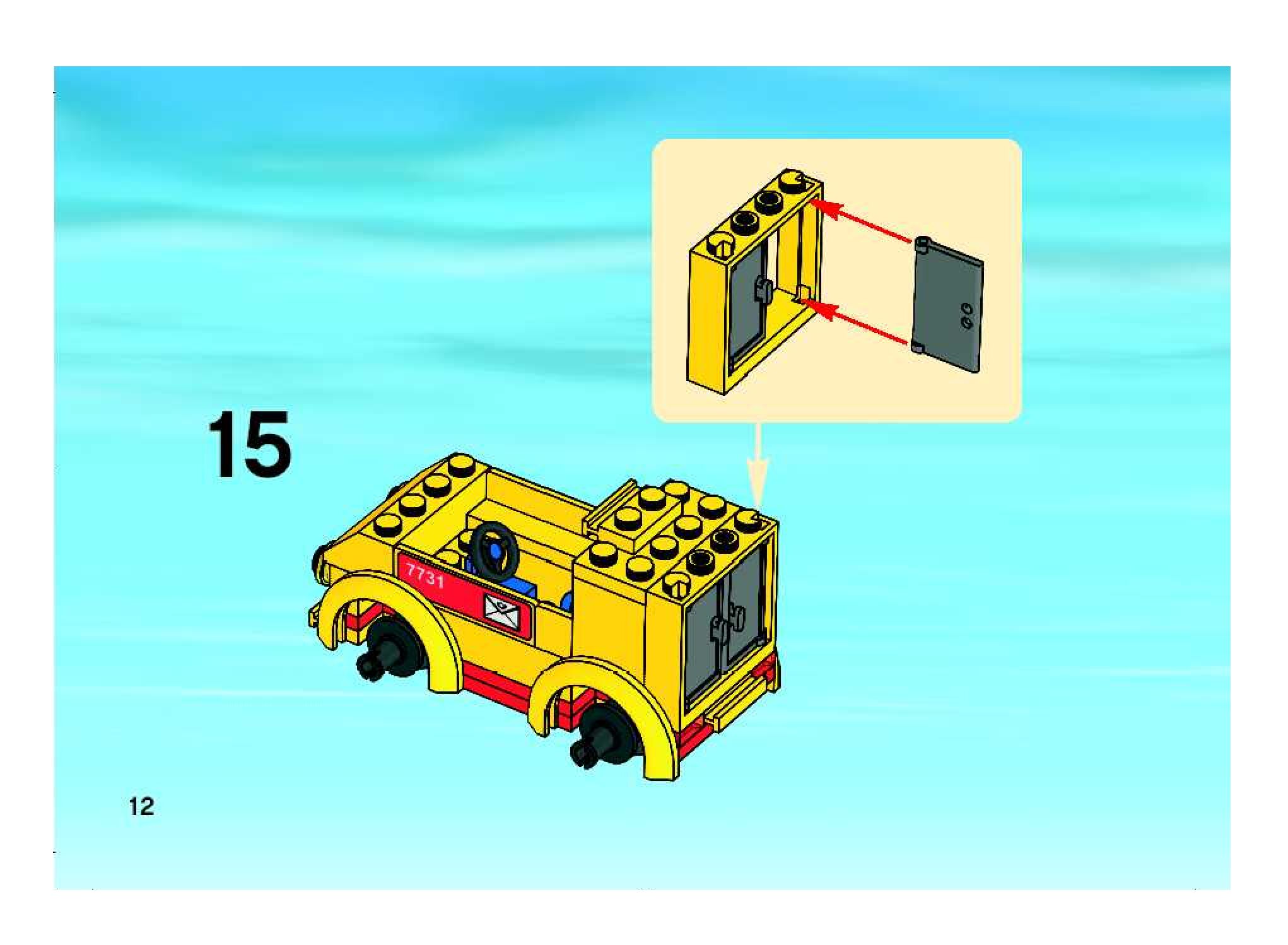 15

7731

12