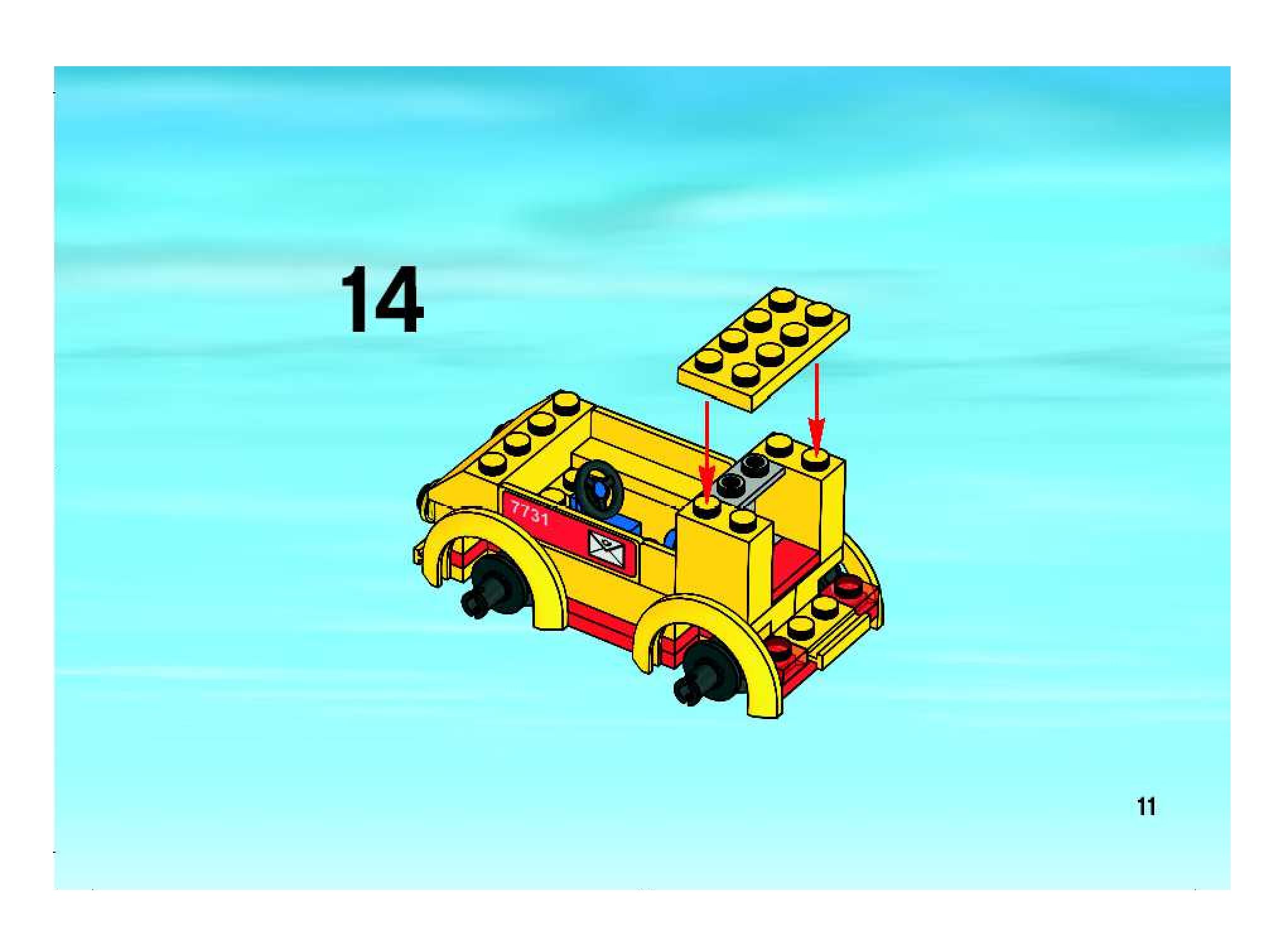 14

7731

11