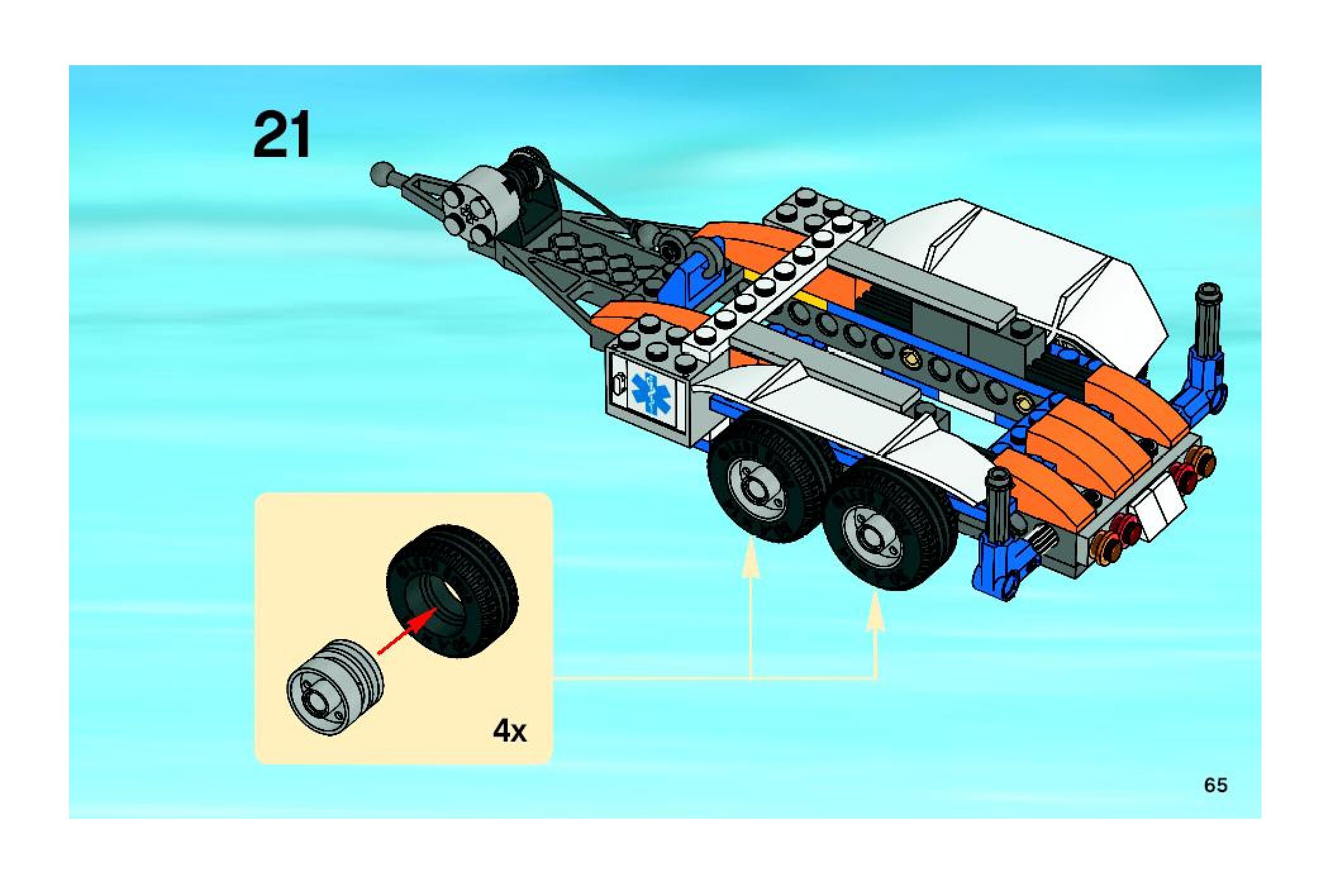 21

4x

65