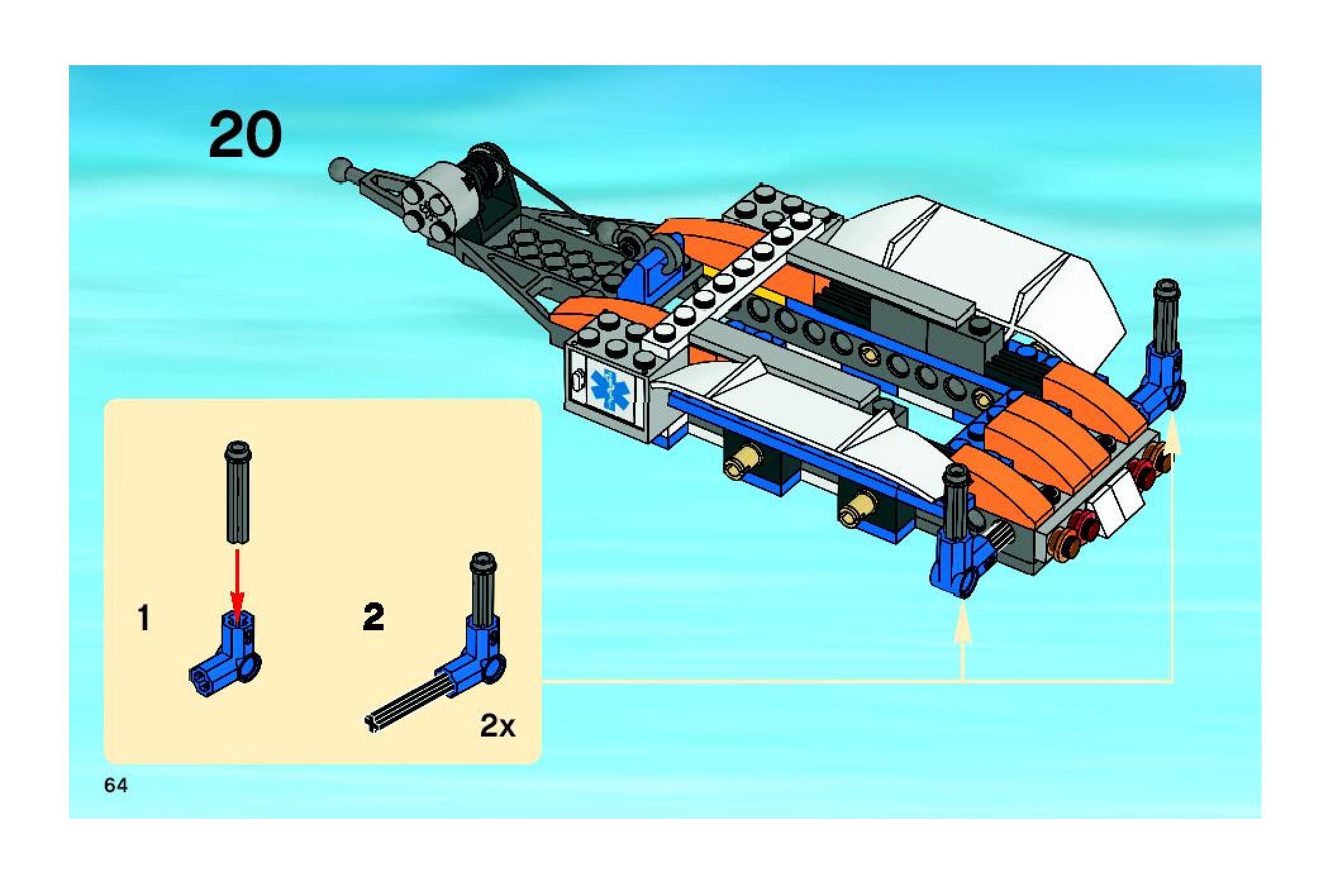 20

1

2

2x

64