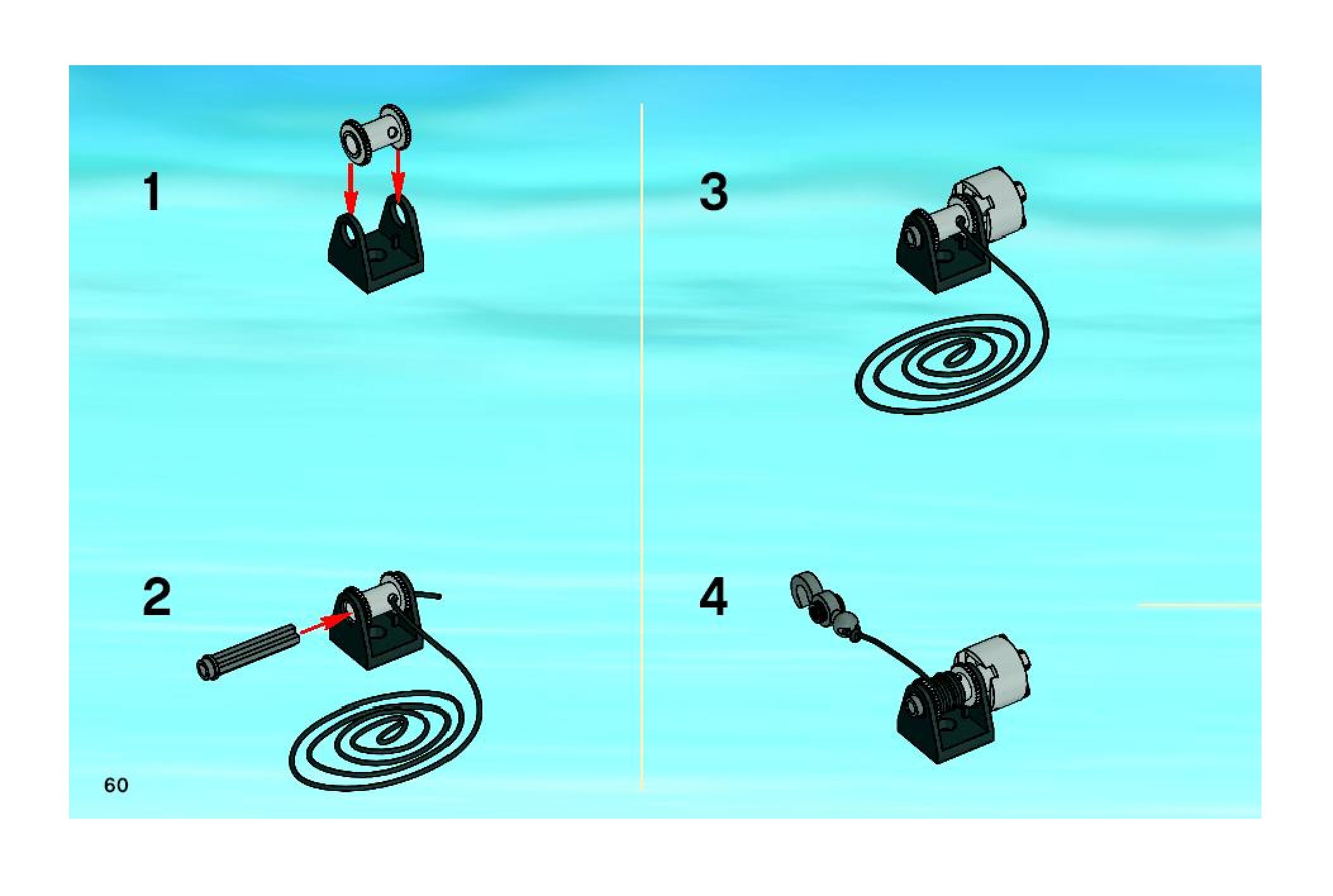 1

2

60

3

4