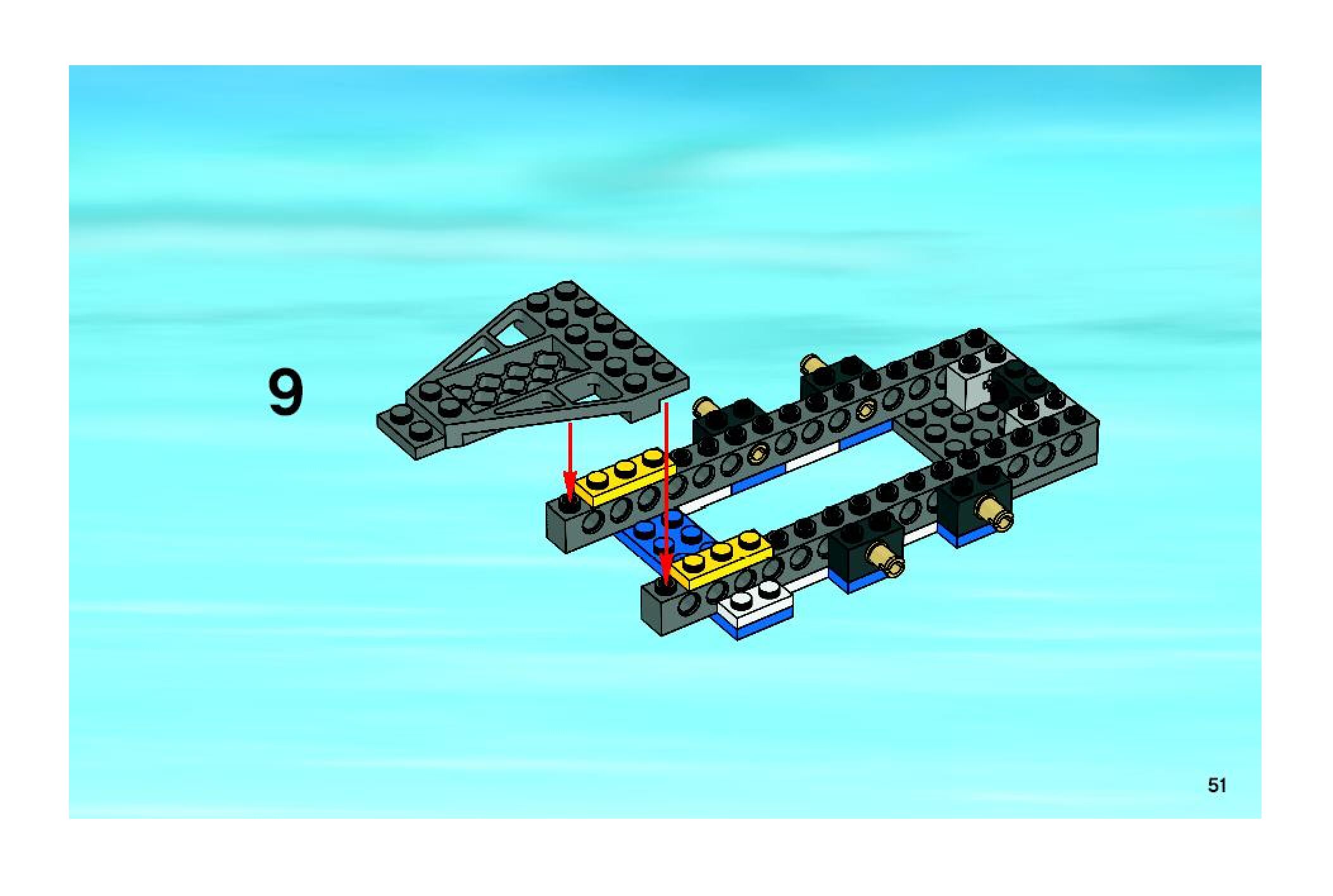 9

51